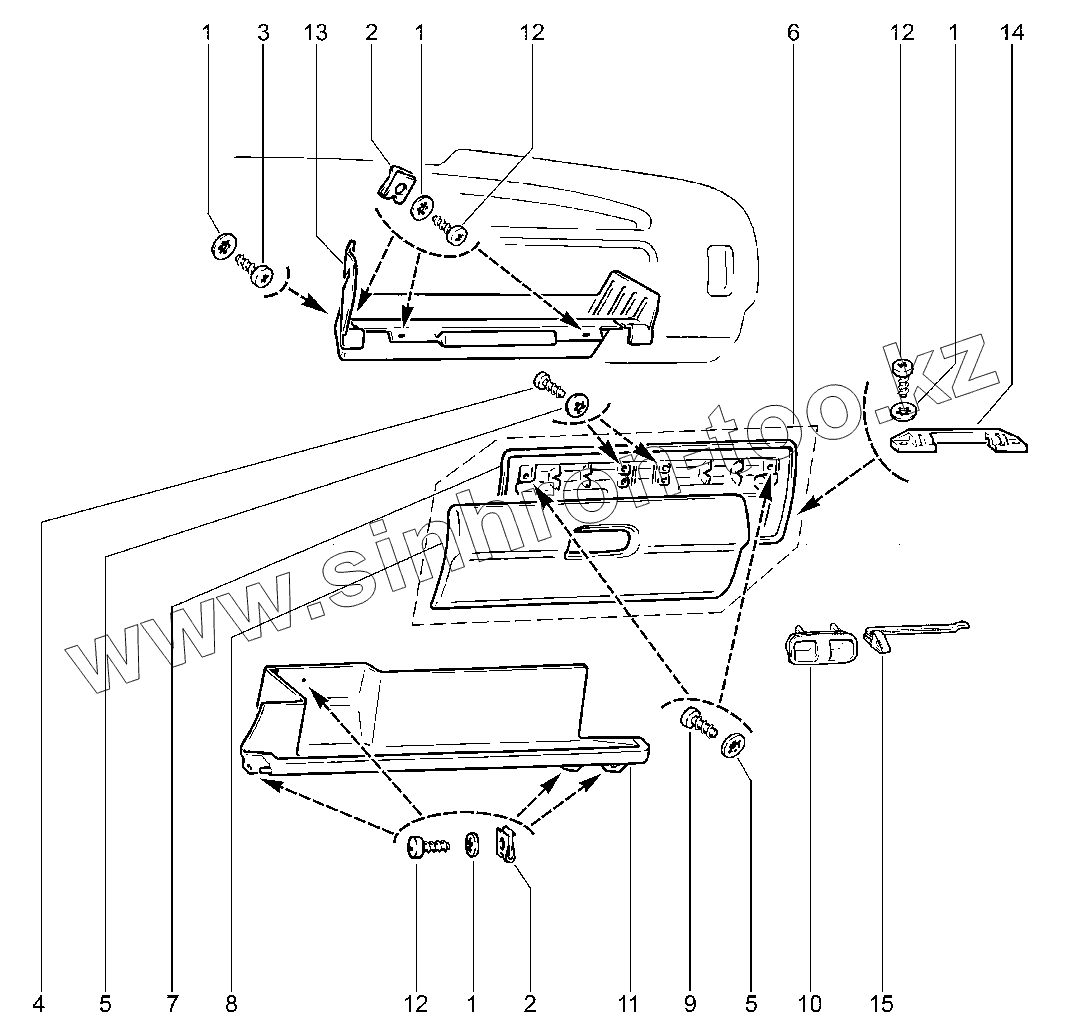 1 3 13 2 1 12 6 12 1 14

www.sinhron-too.kz

4 5 7 8 12 1 2 11 9 5 10 15