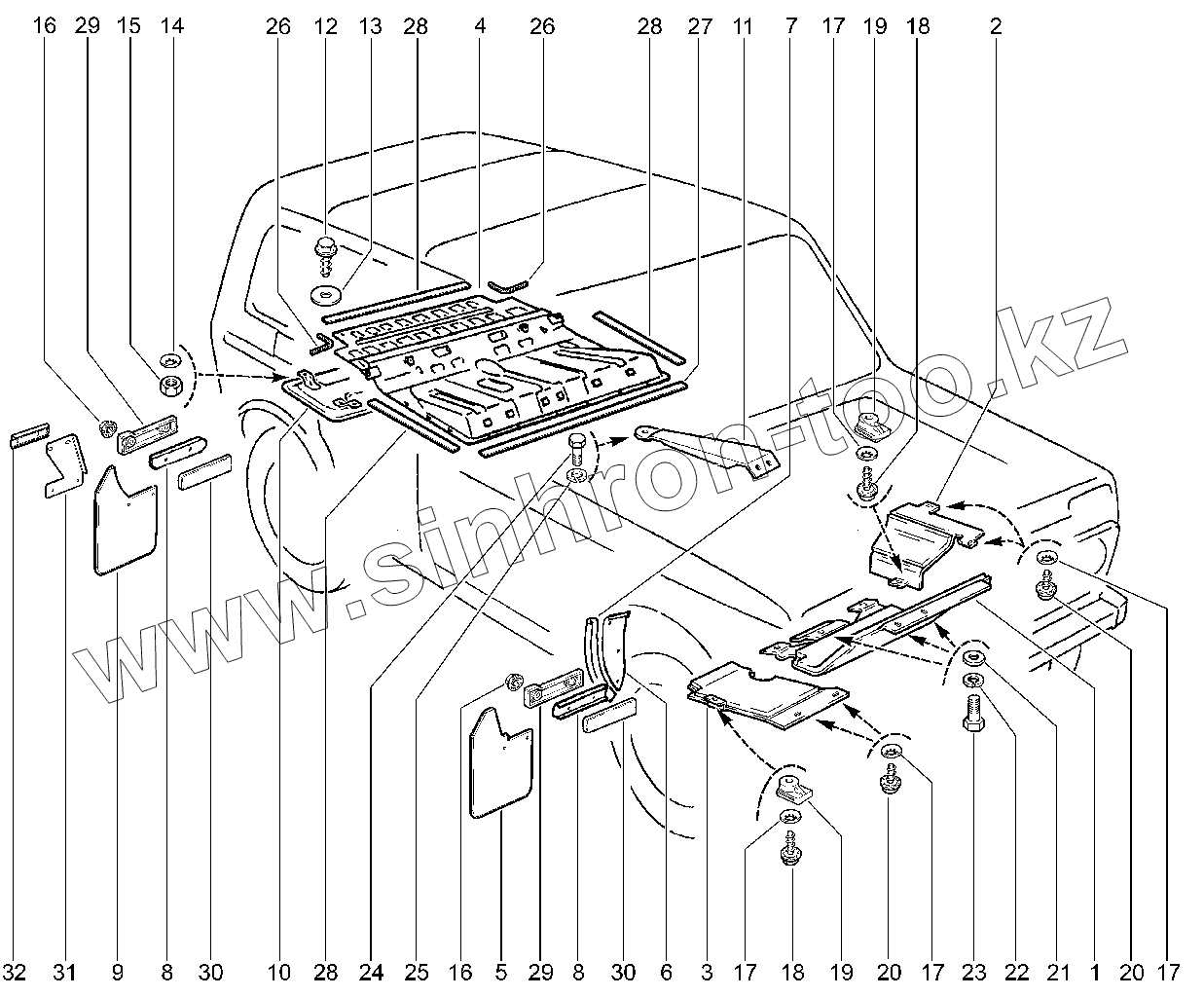 16 29 15 14 26 12 13 28 4 26 28 27 11 7 17 19 18 2

www.sinhron-too.kz

32 31 9 8 30 10 28 24 25 16 5 29 8 30 6 3 17 18 19 20 17 23 22 21 1 20 17