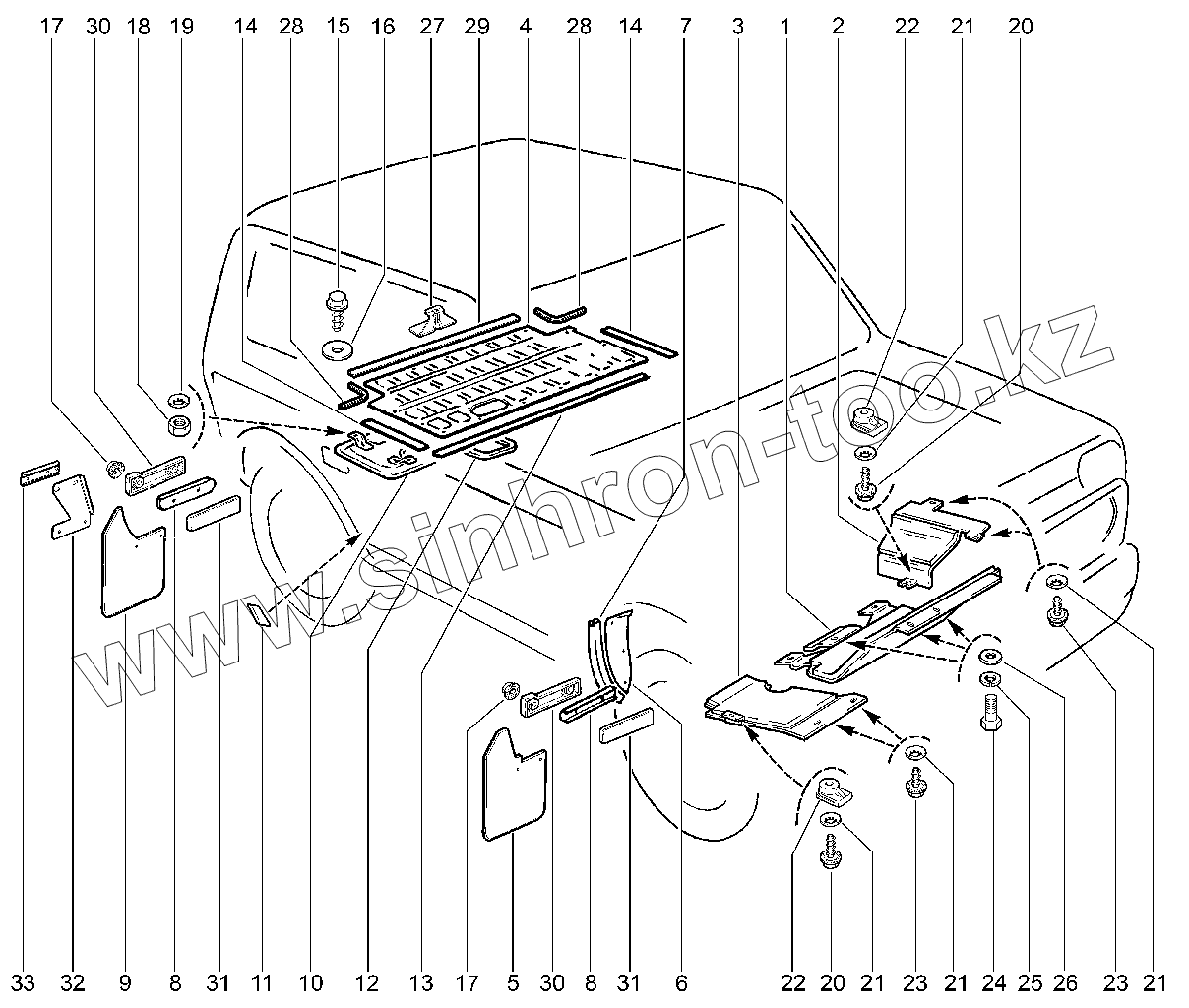 17 30 18 19 14 28 15 16 27 29 4 28 14 7 3 1 2 22 21 20

www.sinhron-too.kz

33 32 9 8 31 11 10 12 13 17 5 30 8 31 6 22 20 21 23 21 24 25 26 23 21