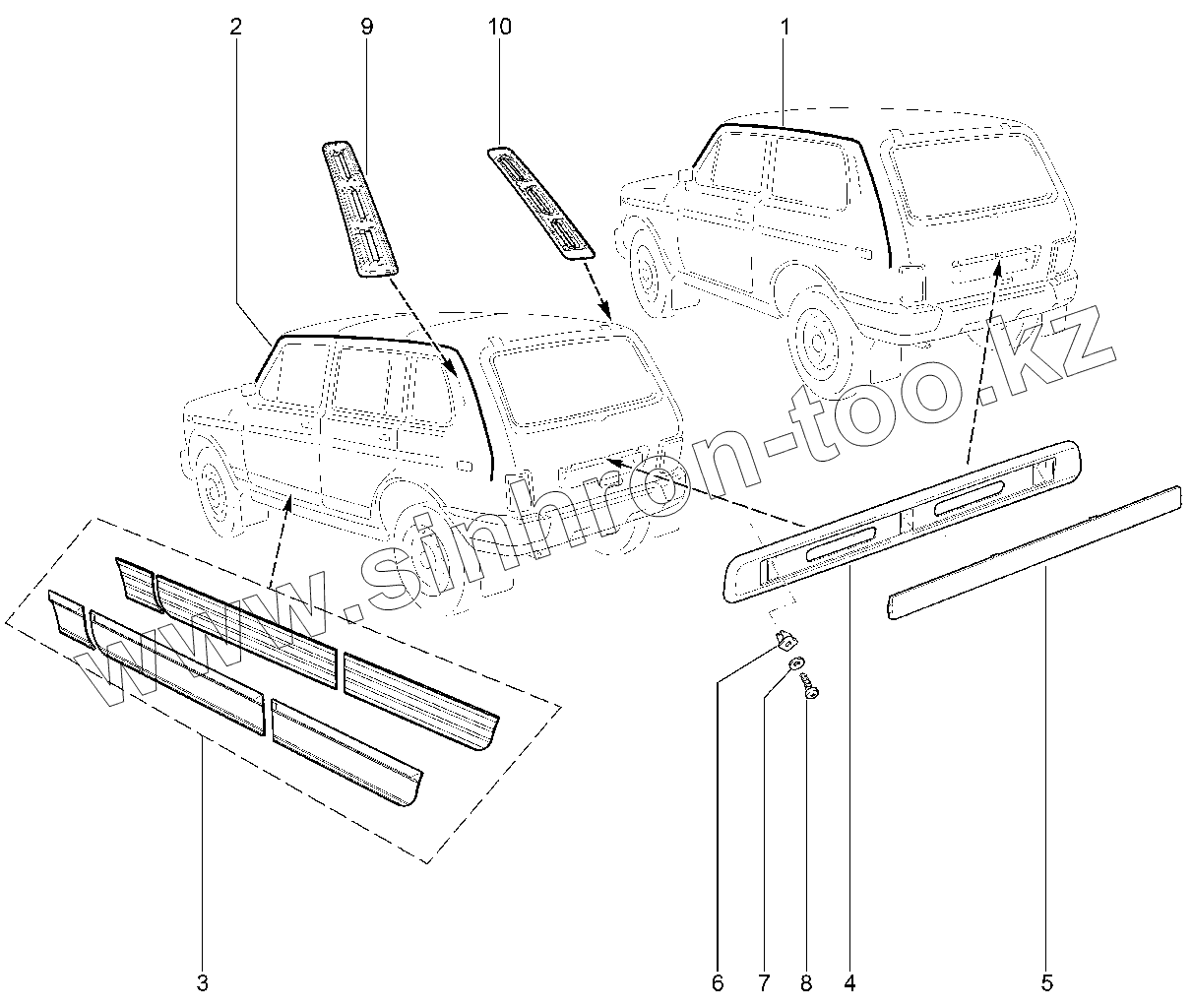 2
9
10
1
www.sinhron-too.kz
3
6
7
8
4
5