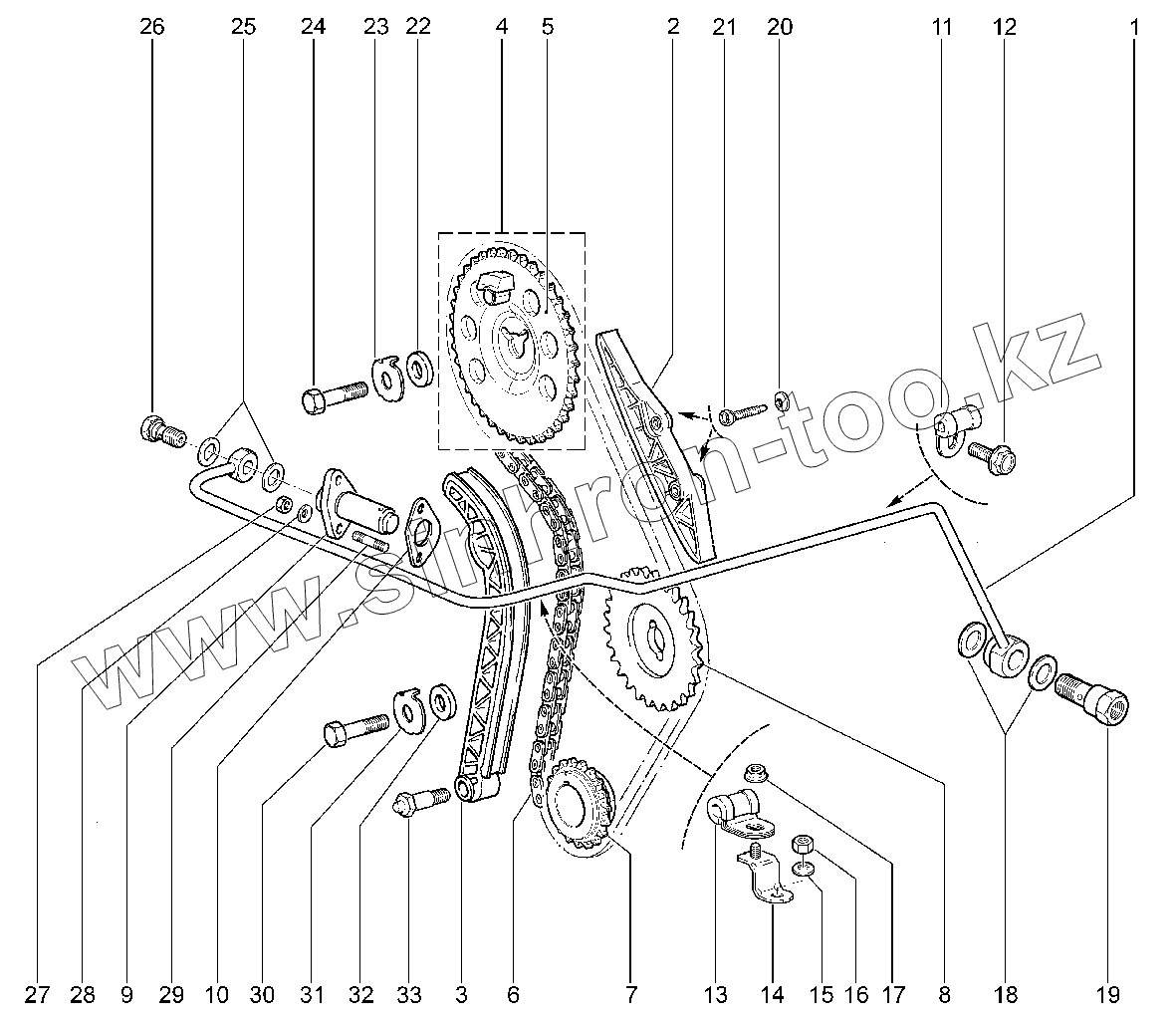 26 25 24 23 22 4 5 2 21 20 11 12 1

www.sunron-too.kz

27 28 9 29 10 30 31 32 33 3 6 7 13 14 15 16 17 8 18 19