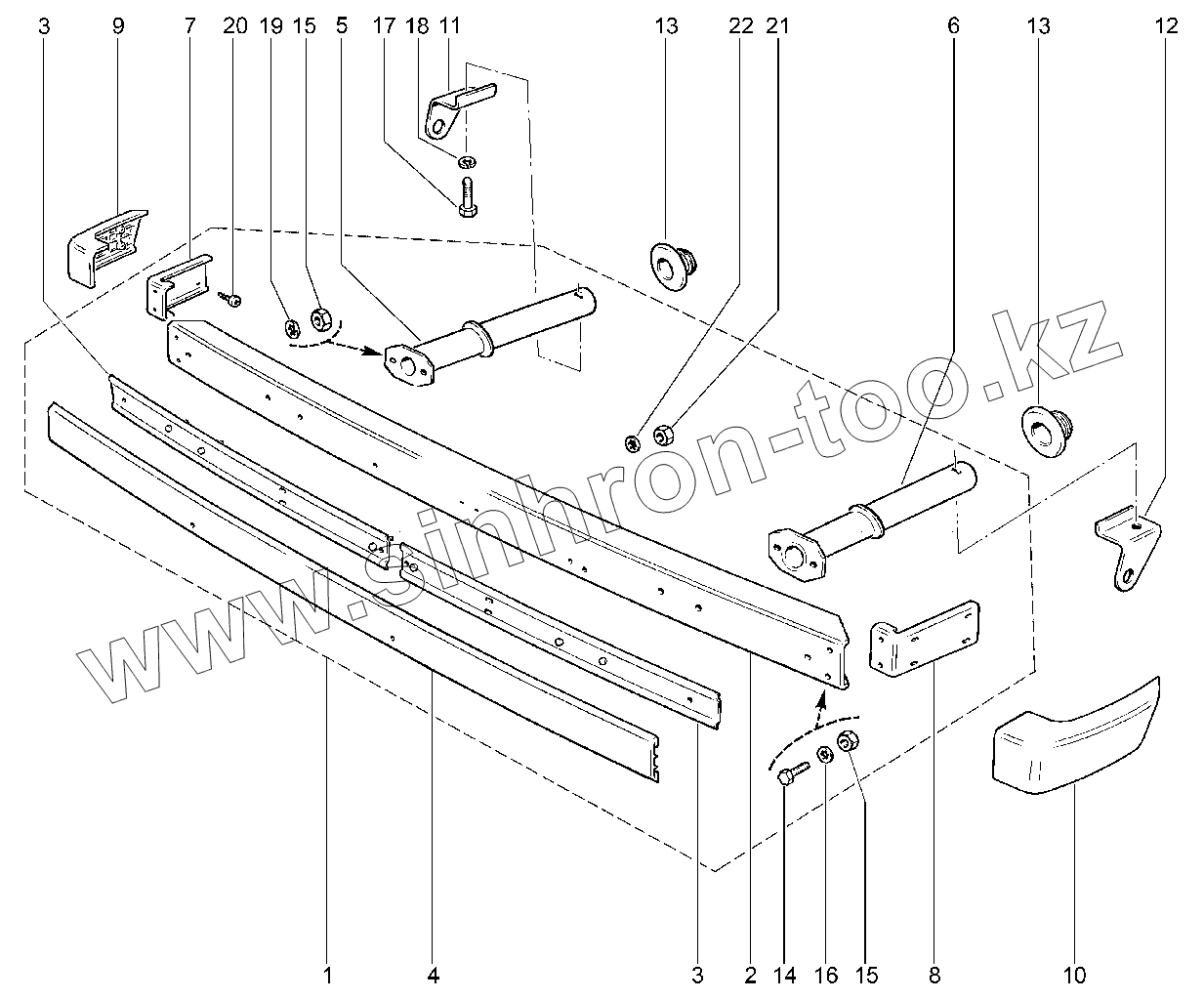 3 9 7 20 19 15 5 17 18 11 13 22 21 6 13 12

www.sinhron-too.kz

1 4 3 2 14 16 15 8 10