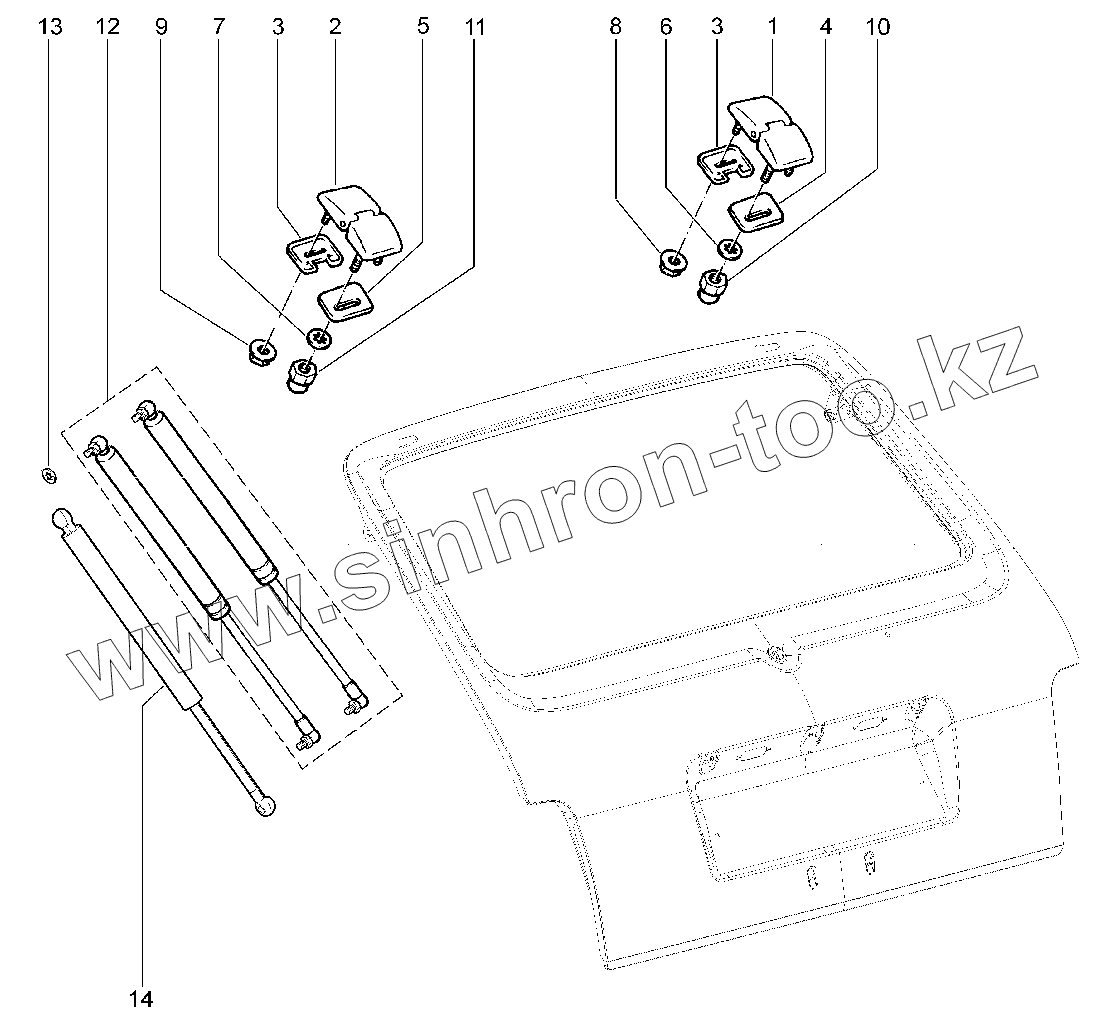 13 12 9 7 3 2 5 11

8 6 3 1 4 10

www.sinhron-too.kz

14