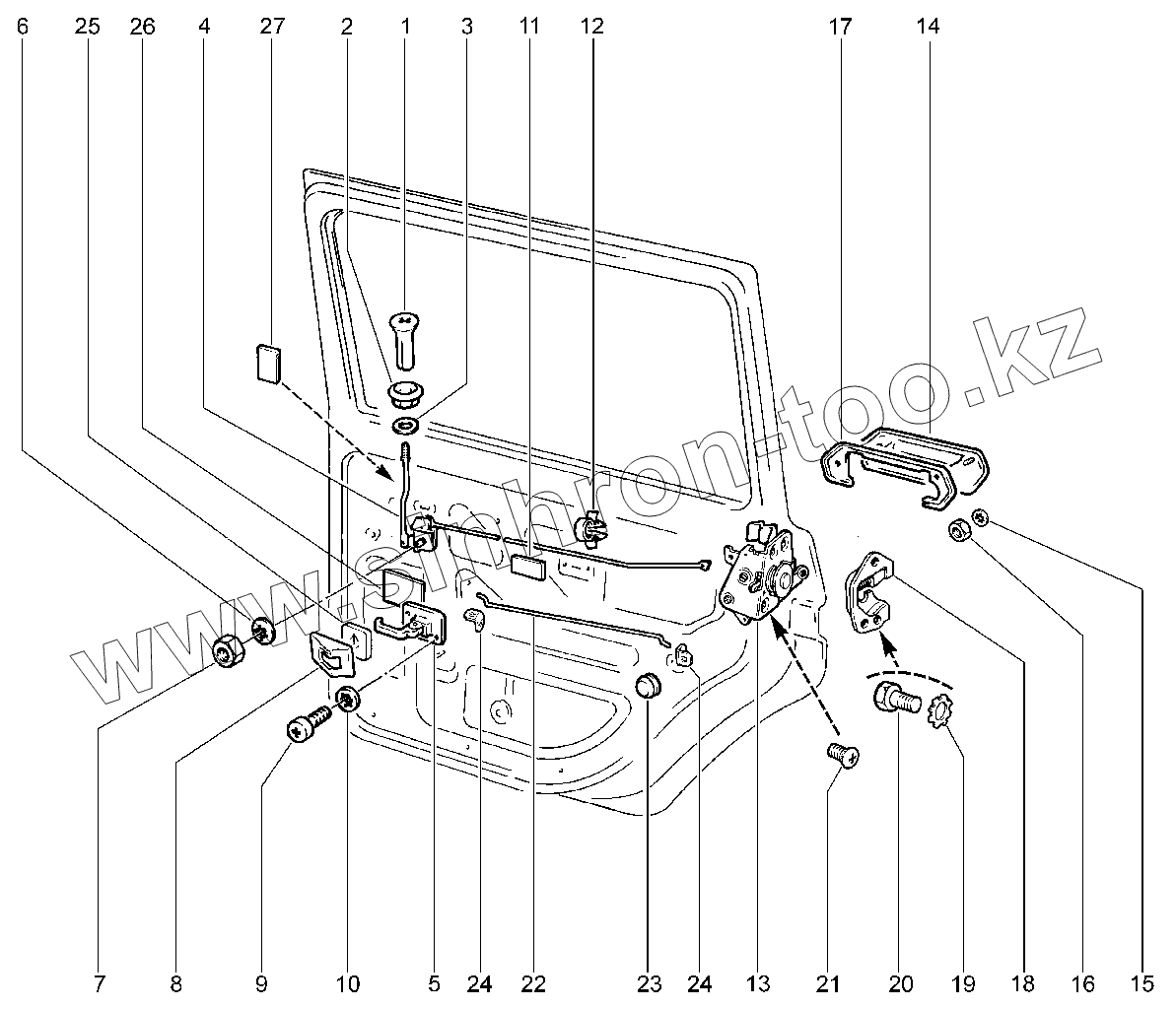 6 25 26 4 27 2 1 3 11 12 17 14

www.sinhron-too.kz

7 8 9 10 5 24 22 23 24 13 21 20 19 18 16 15