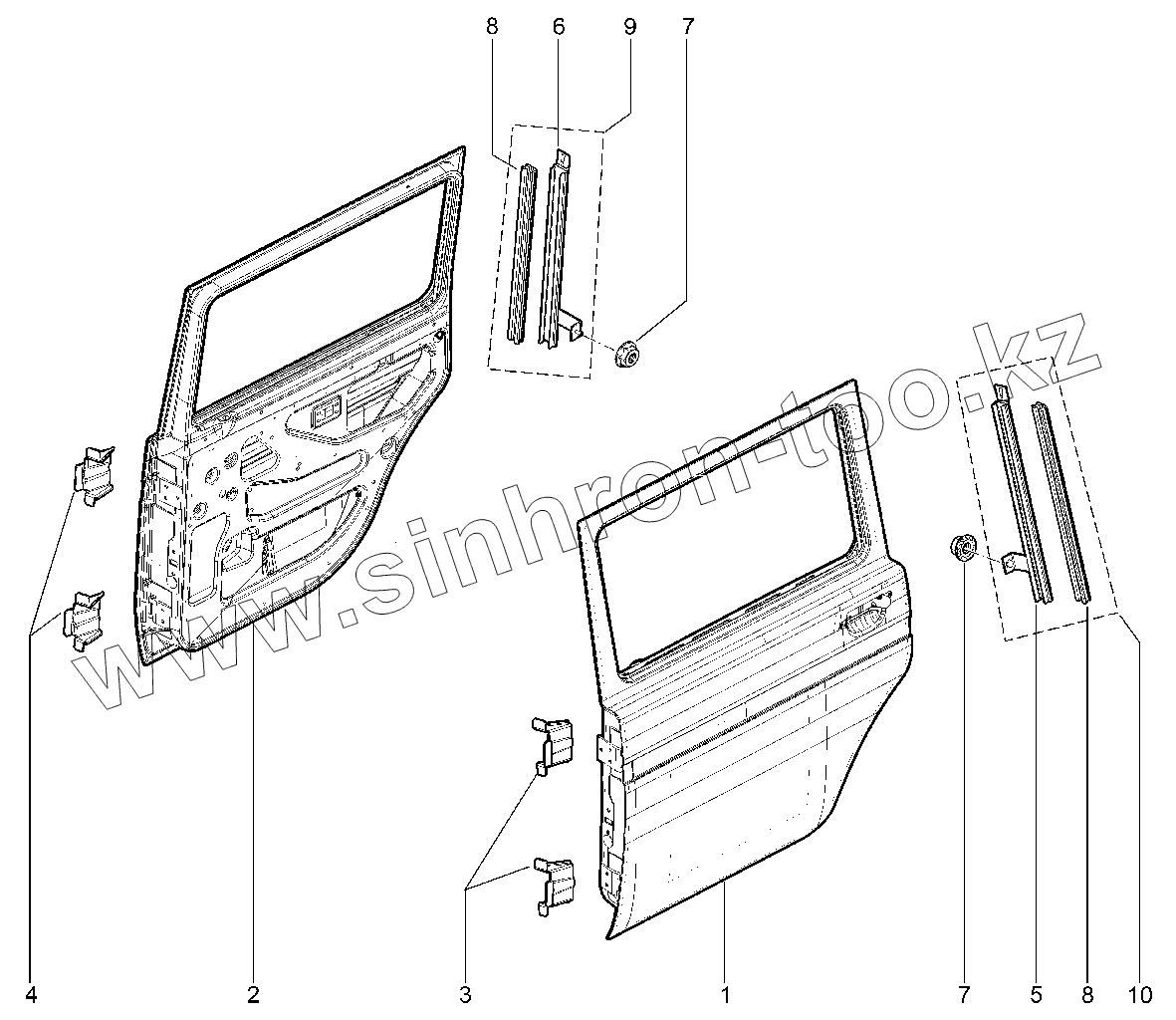 8 6 9 7

www.sinhron-too.kz

4 2 3 1 7 5 8 10