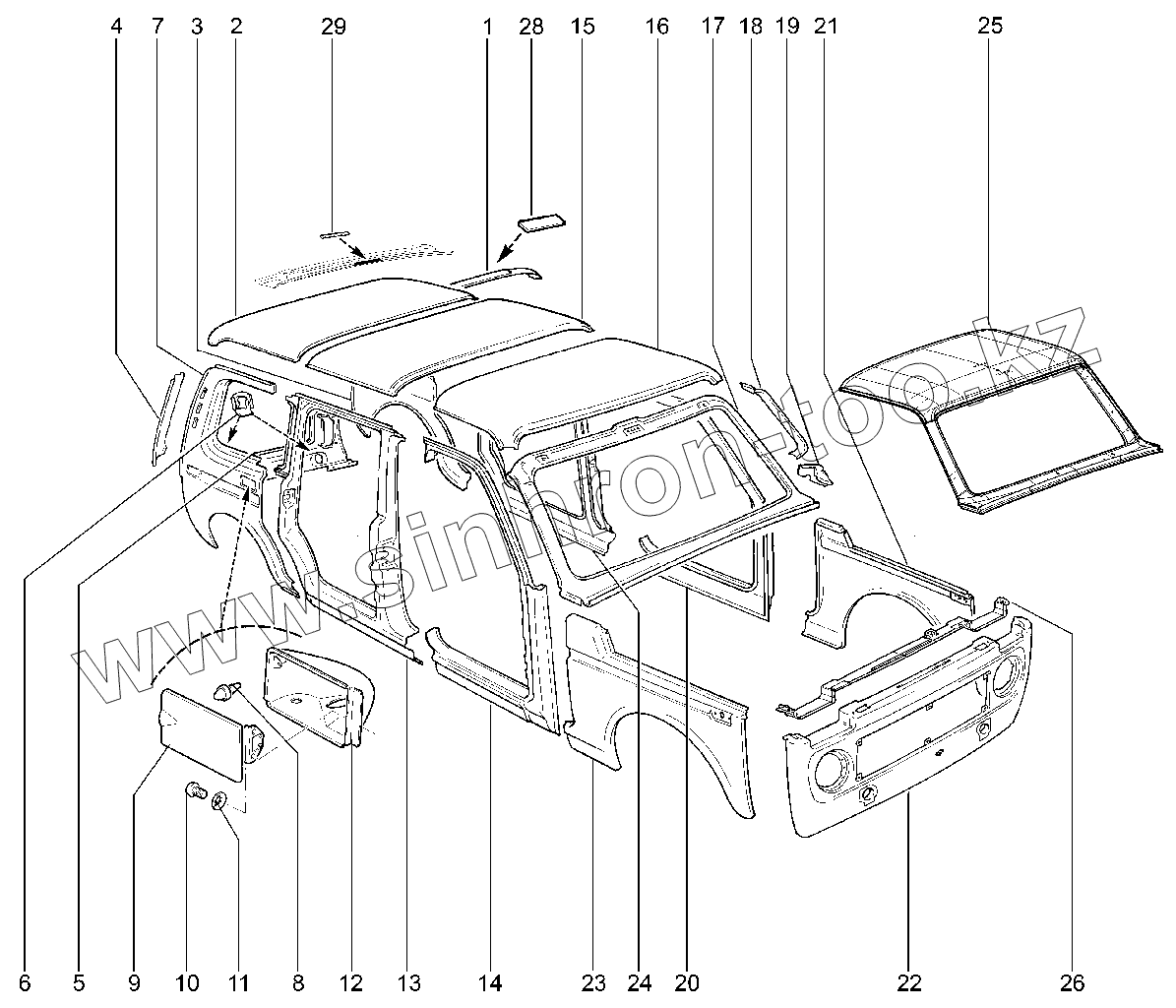 4 7 3 2 29 1 28 15 16 17 18 19 21 25

www.sinhron-too.kz

6 5 9 10 11 8 12 13 14 23 24 20 22 26