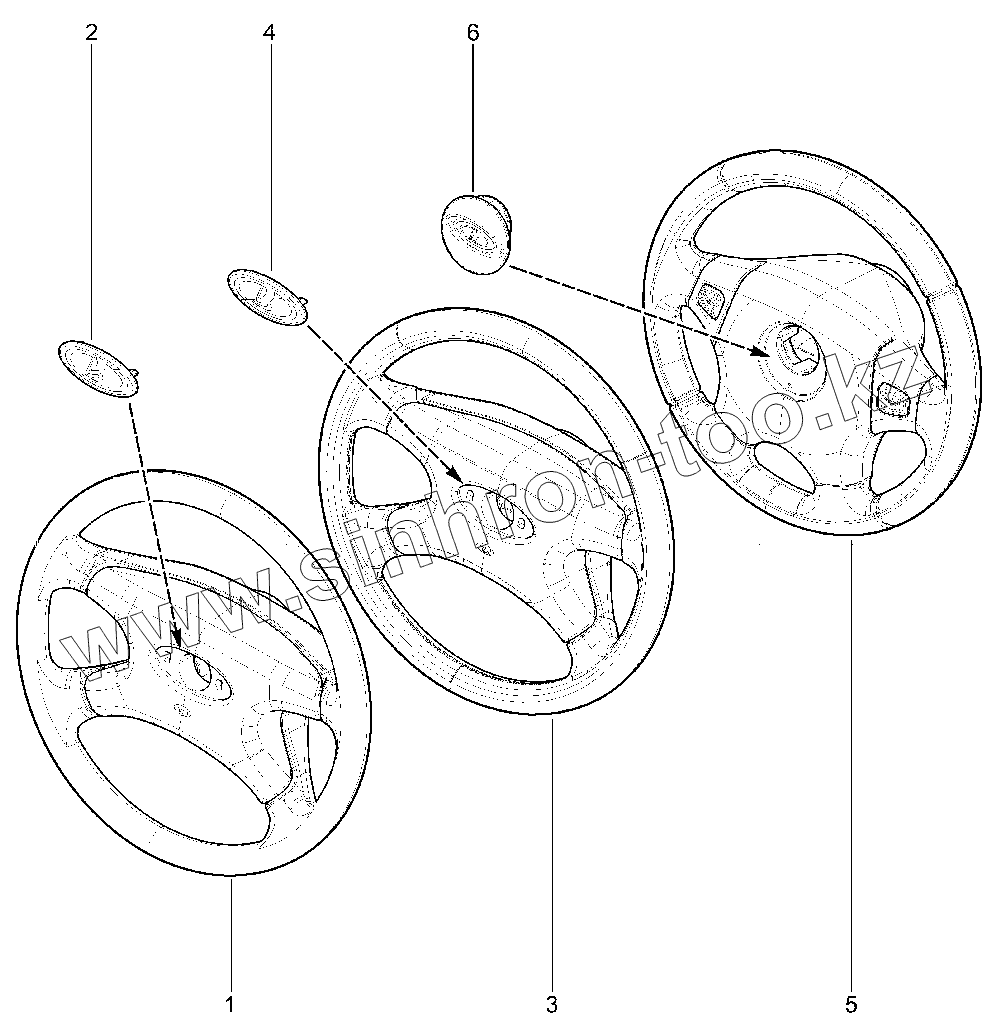 2
4
6
www.sinhron-too.kz
1
3
5