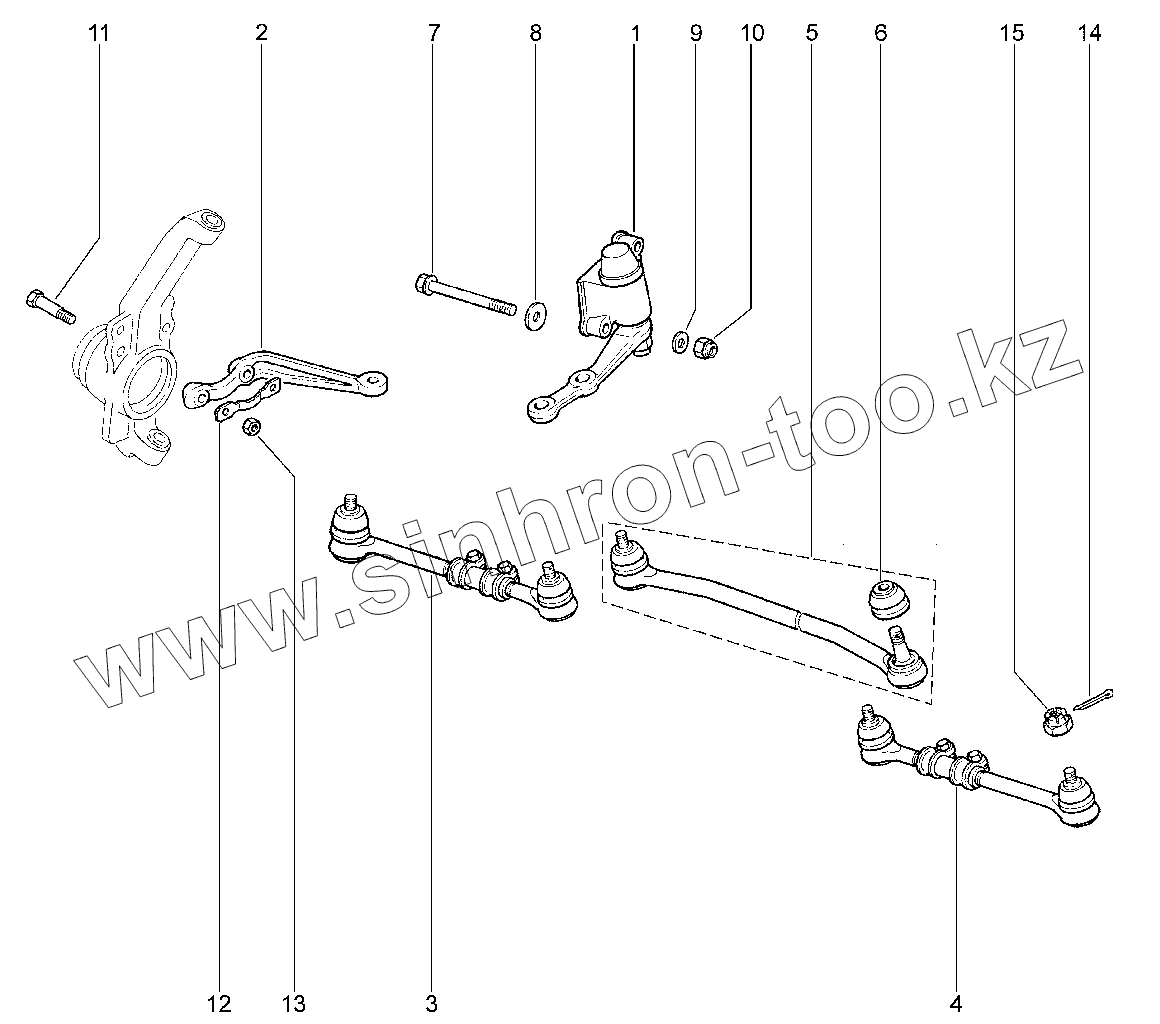 11
2
7
8
1
9
10
5
6
15
14

www.sinhron-too.kz

12
13
3
4