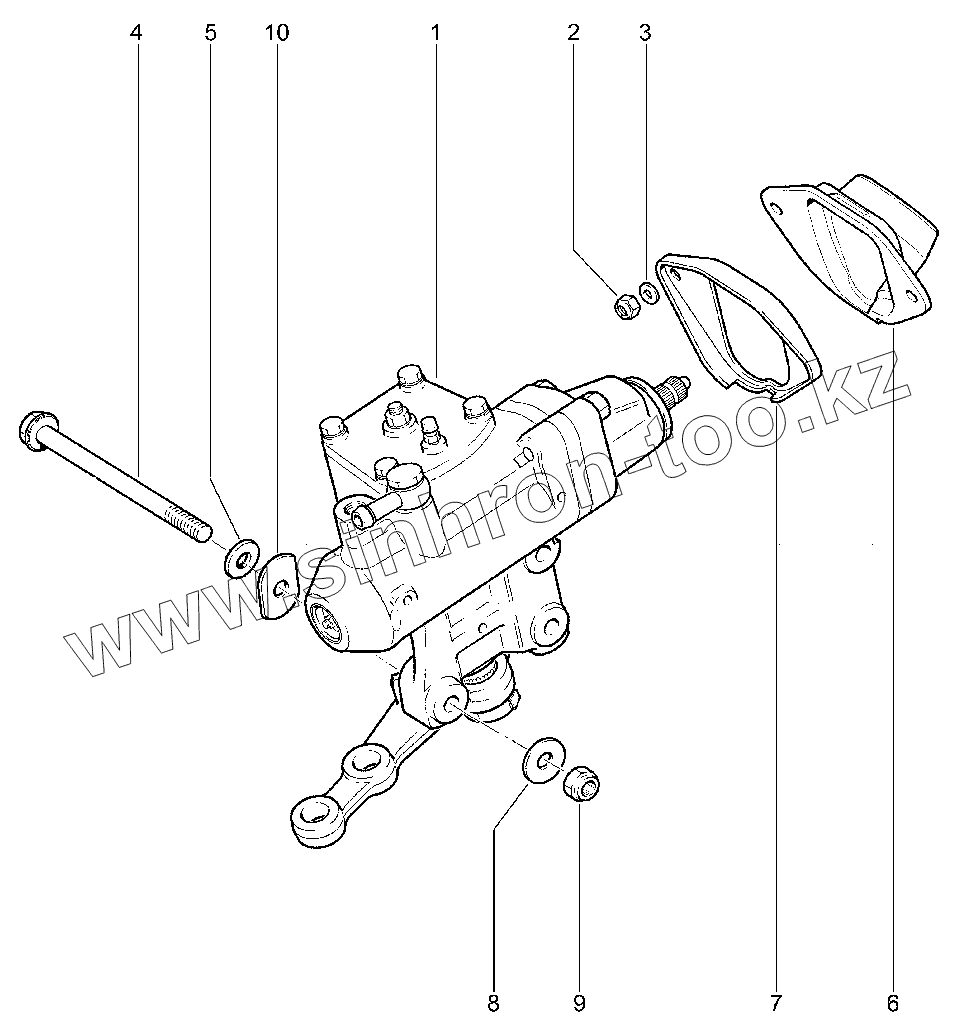 4
5
10
1
2
3
www.sinhron-too.kz
8
9
7
6