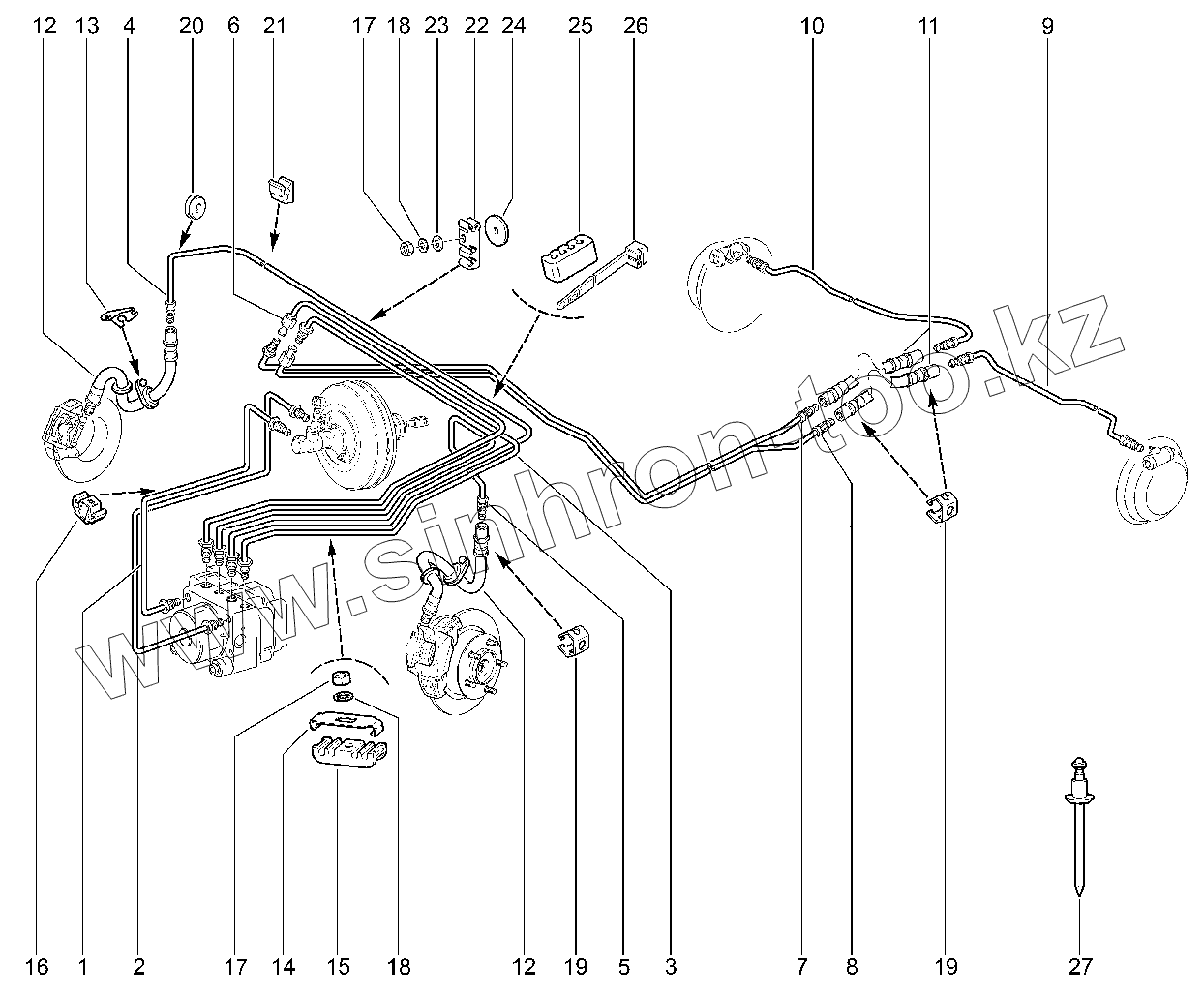 12 13 4 20 6 21 17 18 23 22 24 25 26 10 11 9

www.sinhron-too.kz

16 1 2 17 14 15 18 12 19 5 3 7 8 19 27