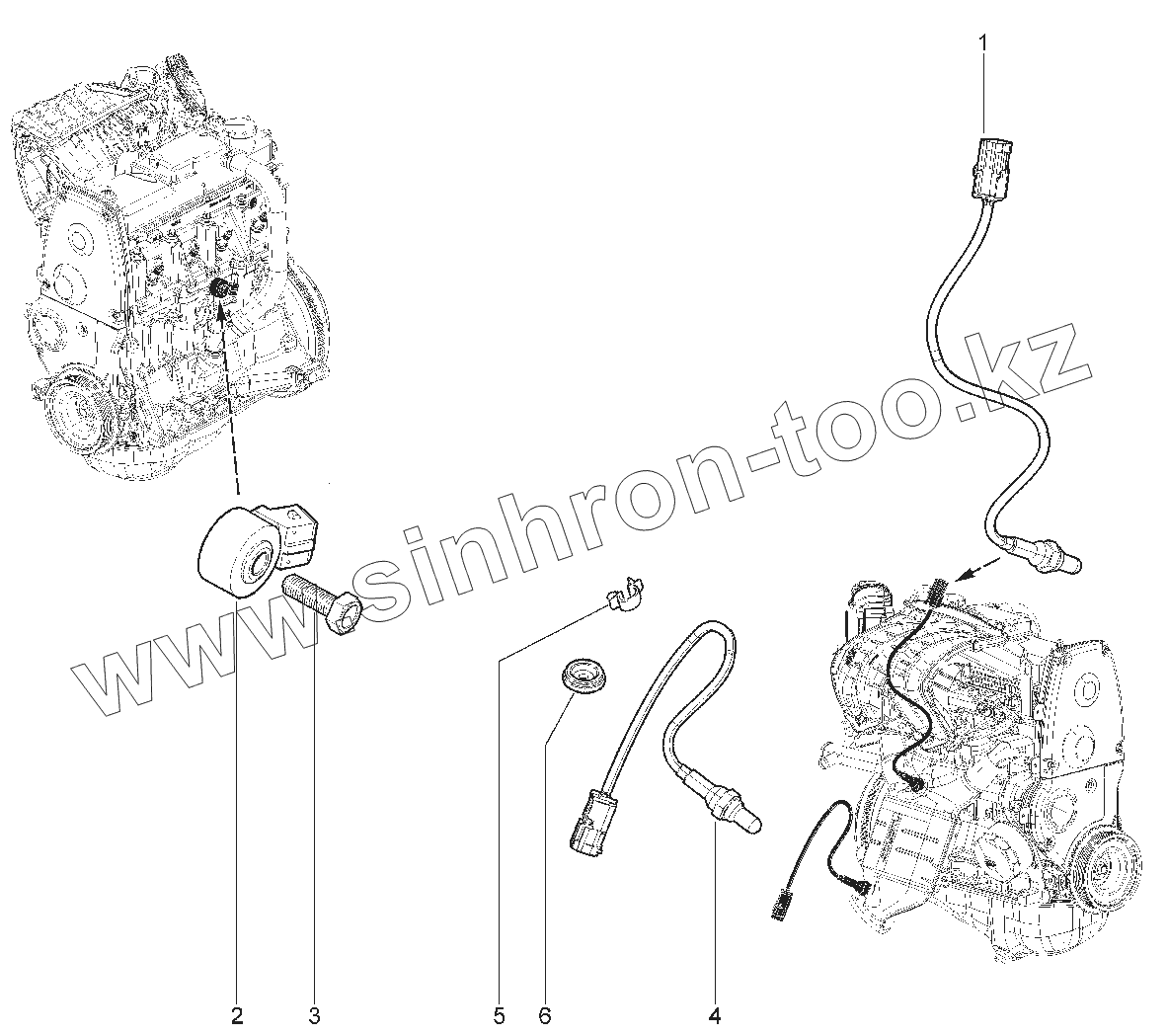 1

www.sinhron-too.kz

2
3
5
6
4