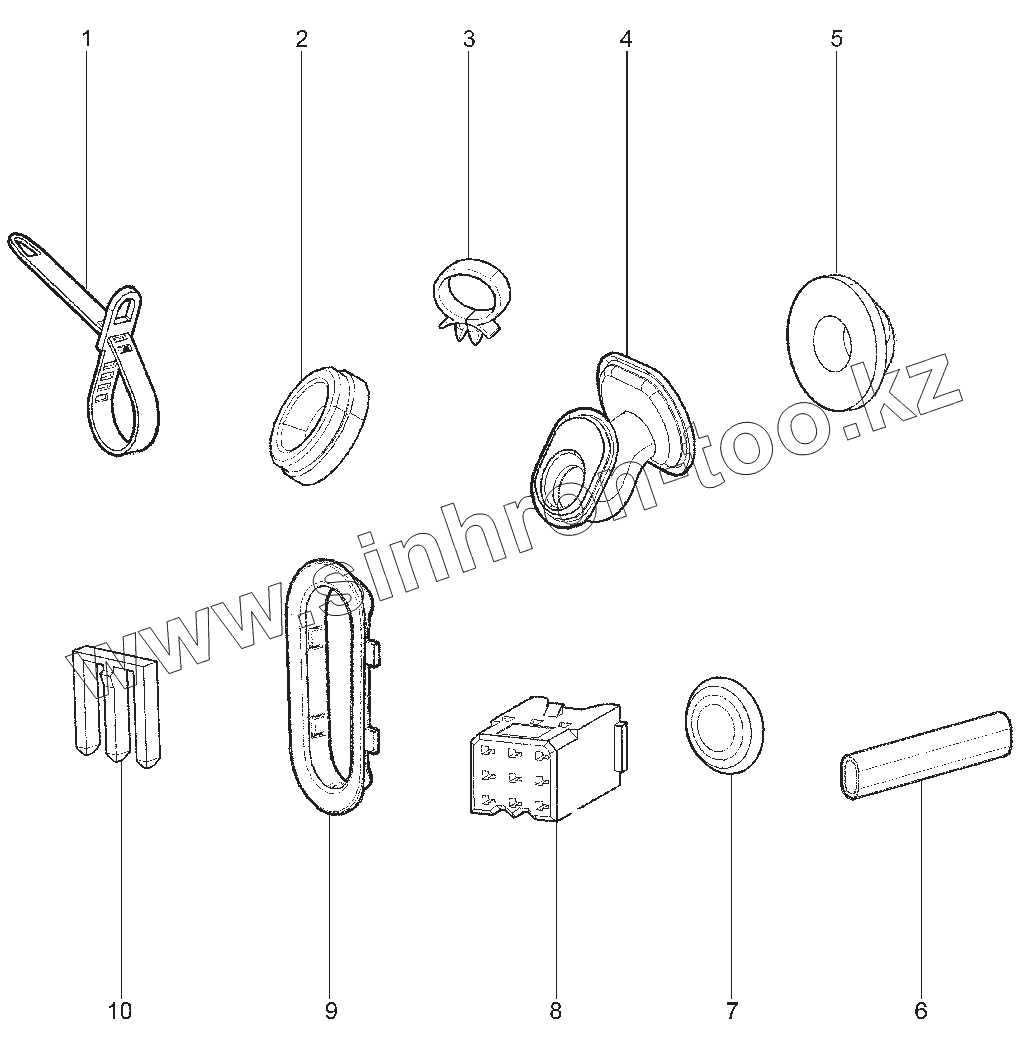 1 2 3 4 5

www.sinhrontoo.kz

10 9 8 7 6