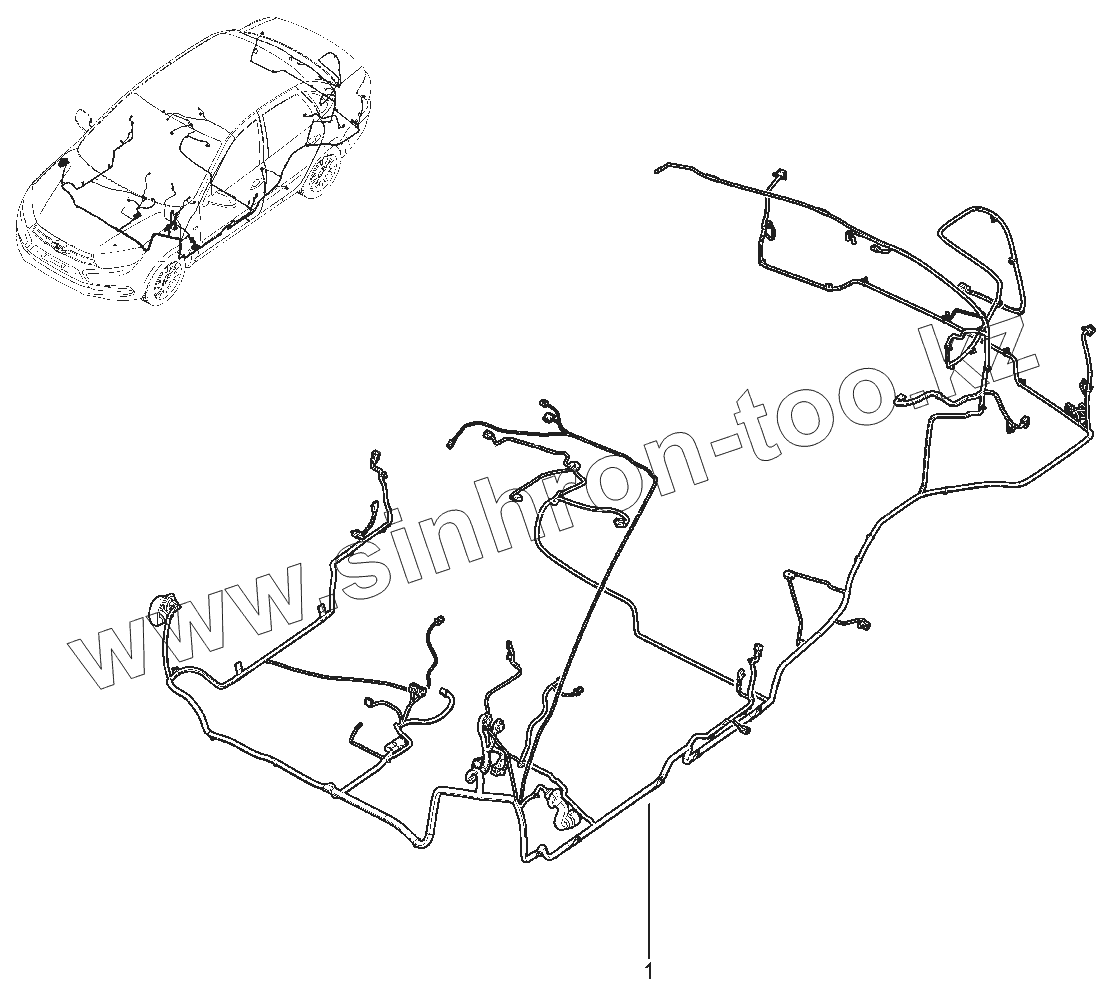 www.sinhron-too.kz

1