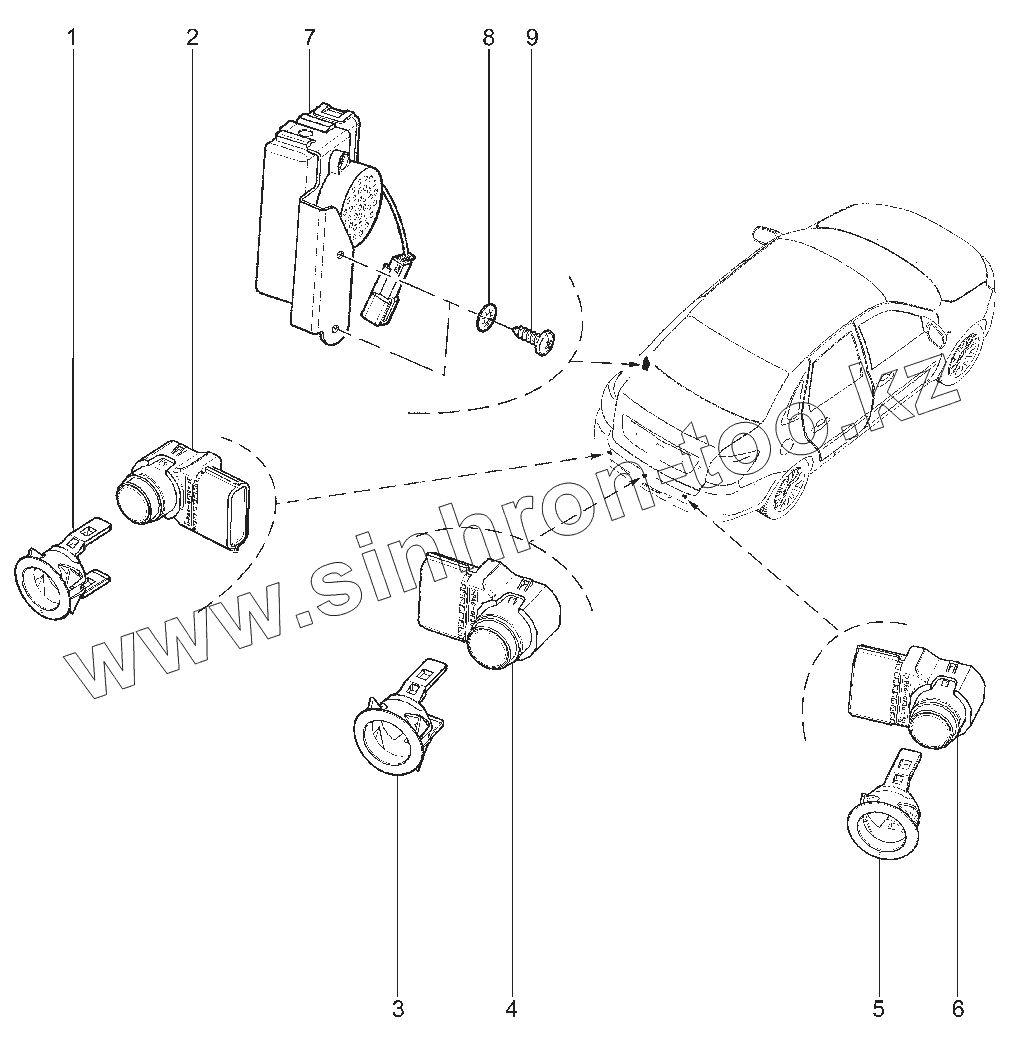 1
2
7
8
9
www.sinhron-too.kz
3
4
5
6