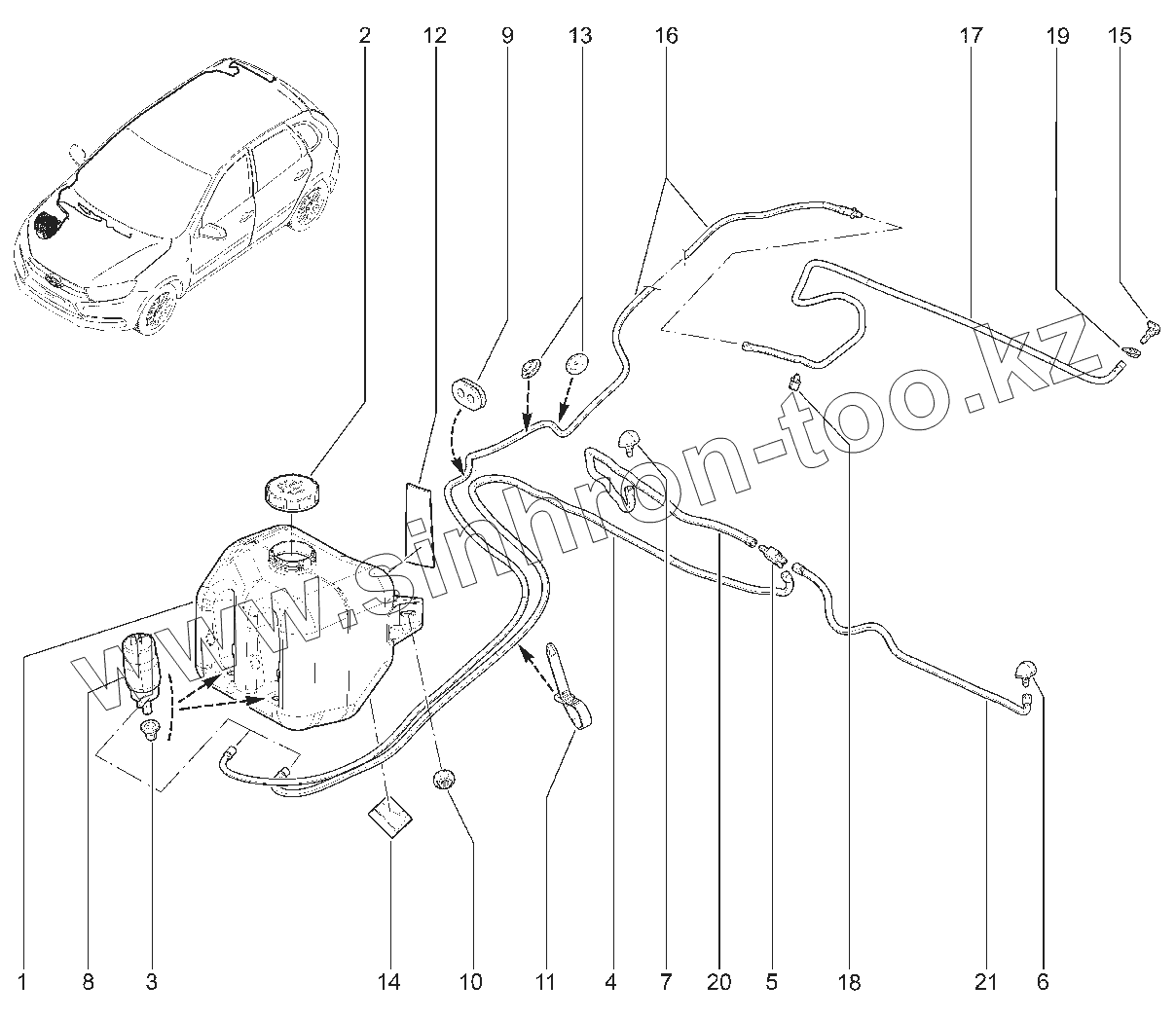 2 12 9 13 16 17 19 15

www.sinhron-too.kz

1 8 3 14 10 11 4 7 20 5 18 21 6