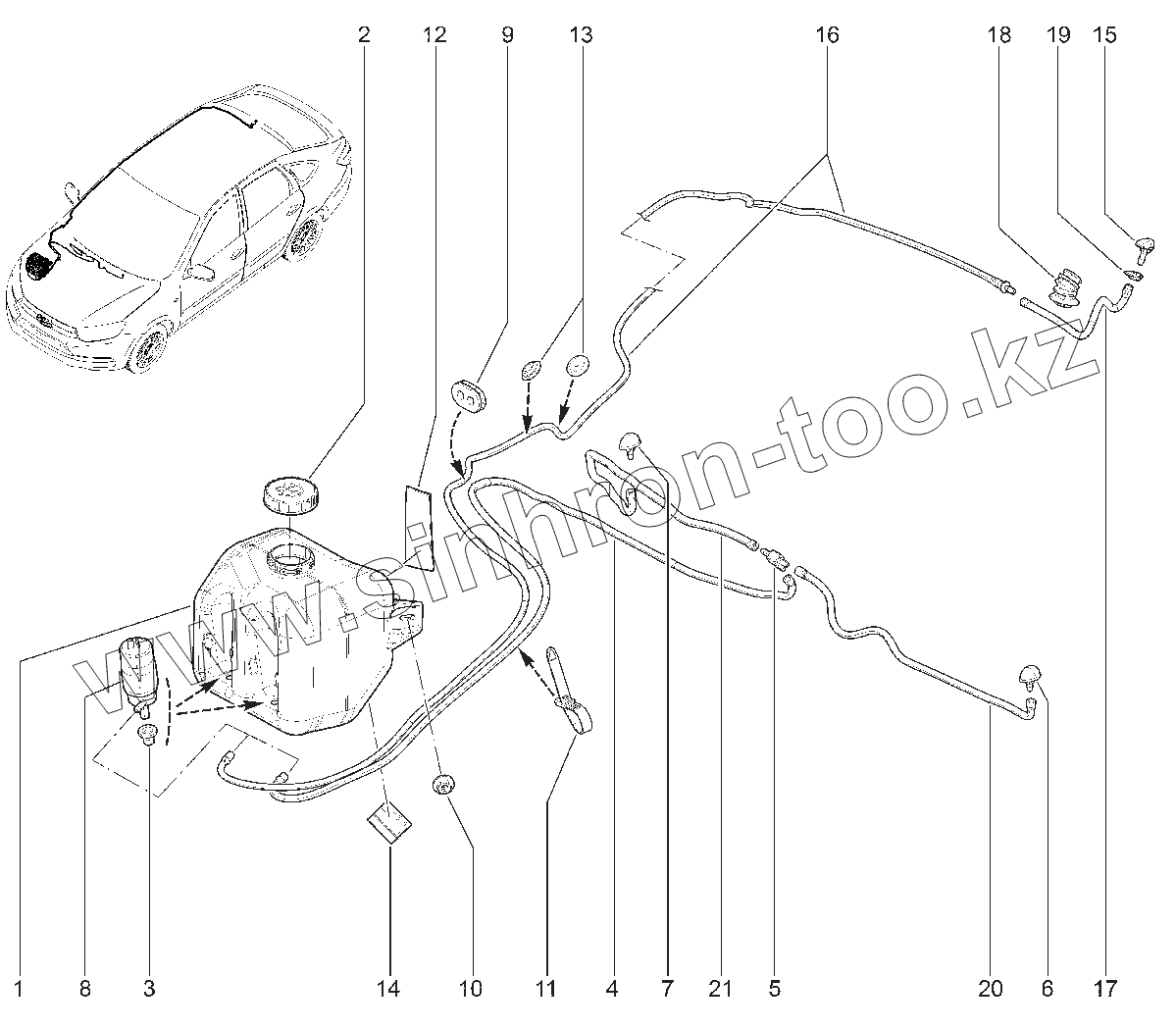 2 12 9 13 16 18 19 15

www.sinhron-too.kz

1 8 3 14 10 11 4 7 21 5 20 6 17