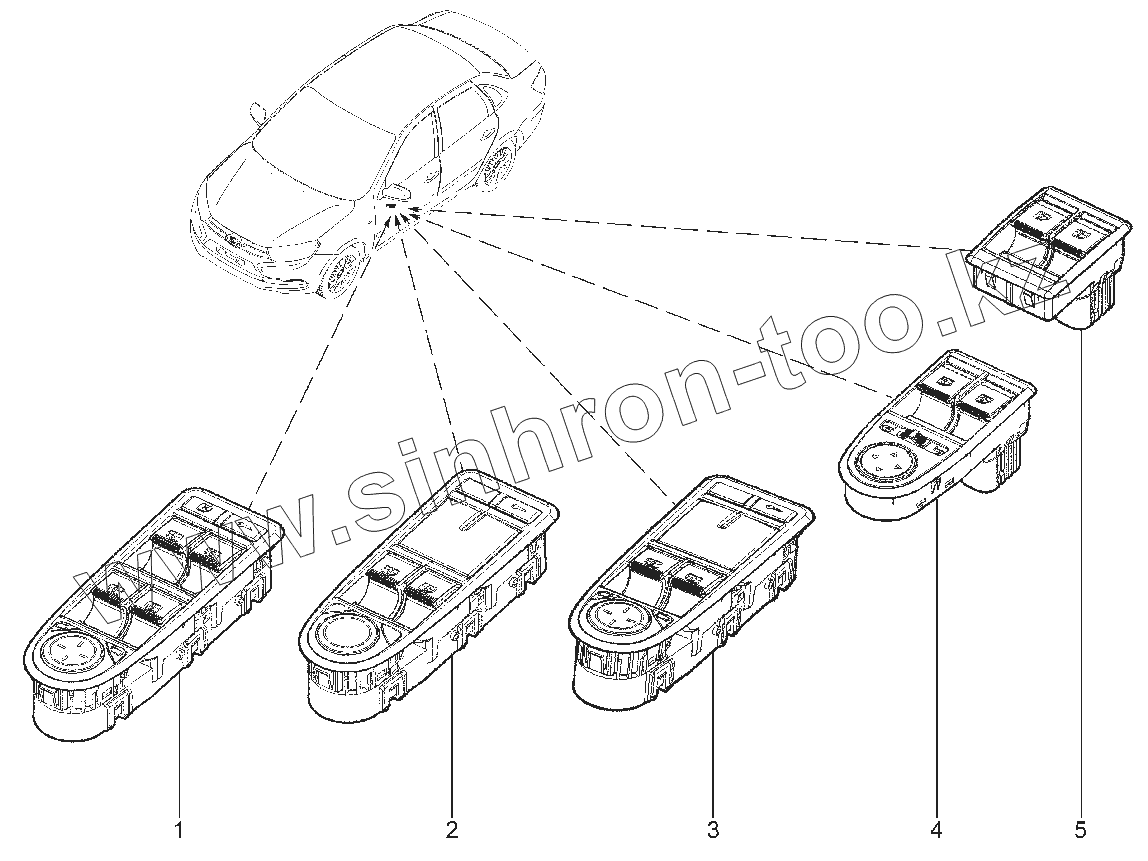 www.sinhron-too.kz

1

2

3

4

5