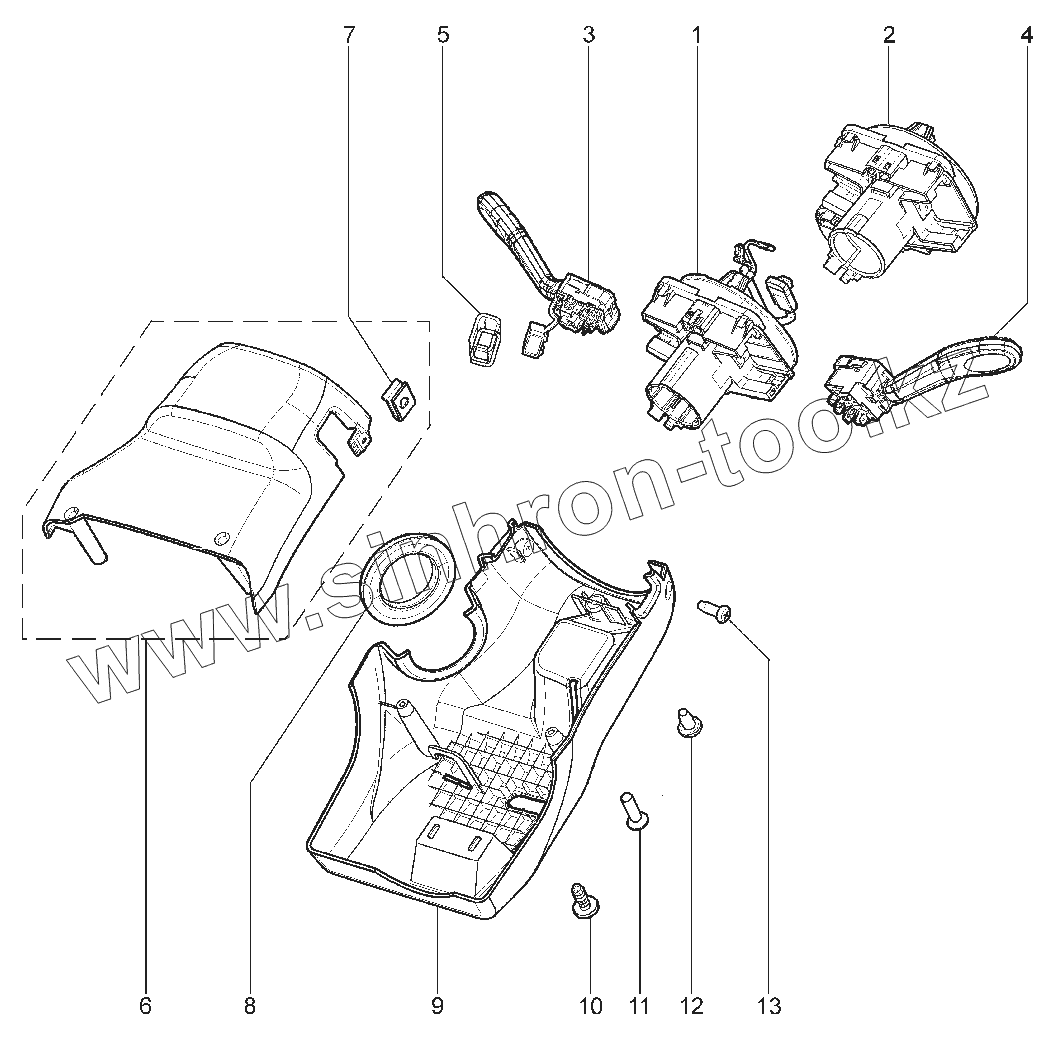 7
5
3
1
2
4
www.sibhron-tool.kz
6
8
9
10
11
12
13