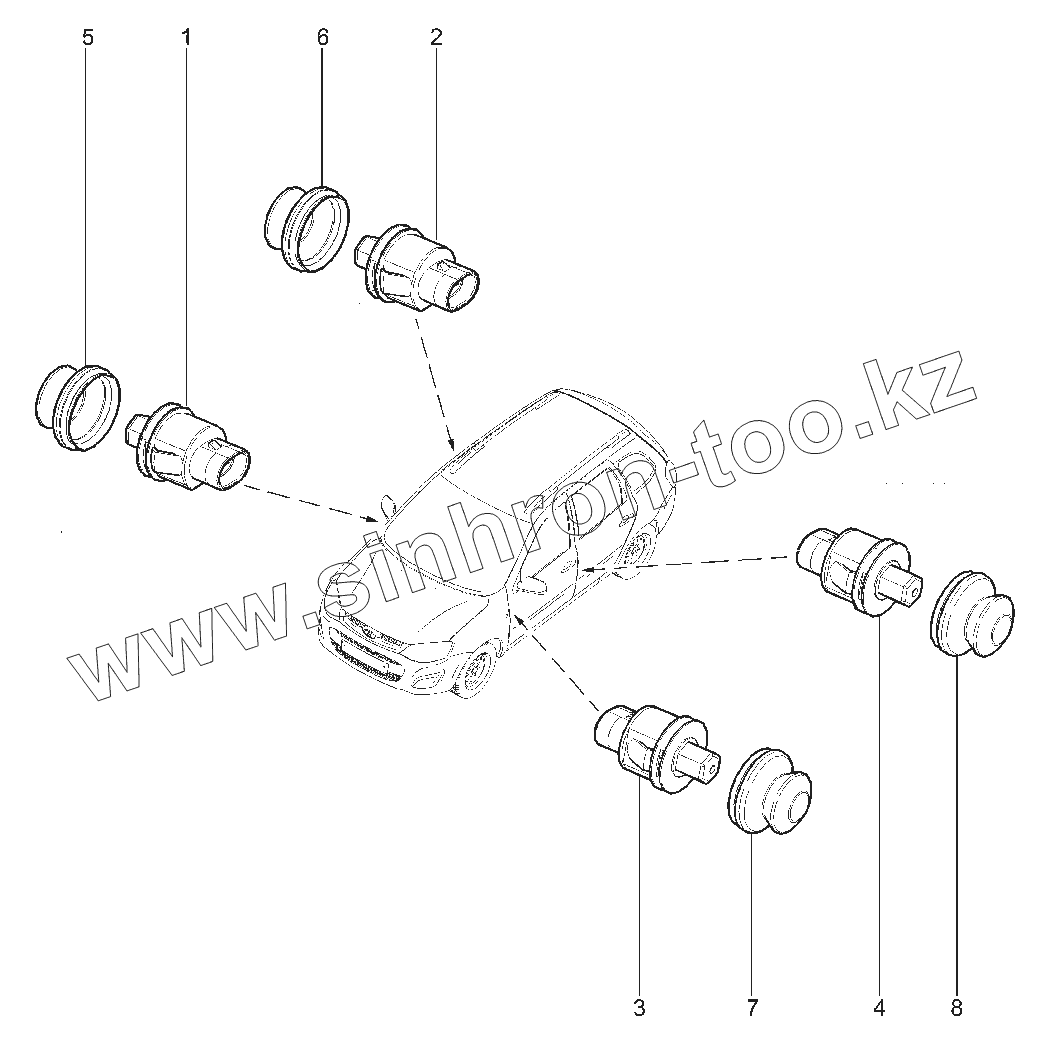 5
1
6
2
www.sinhron-too.kz
3
7
4
8