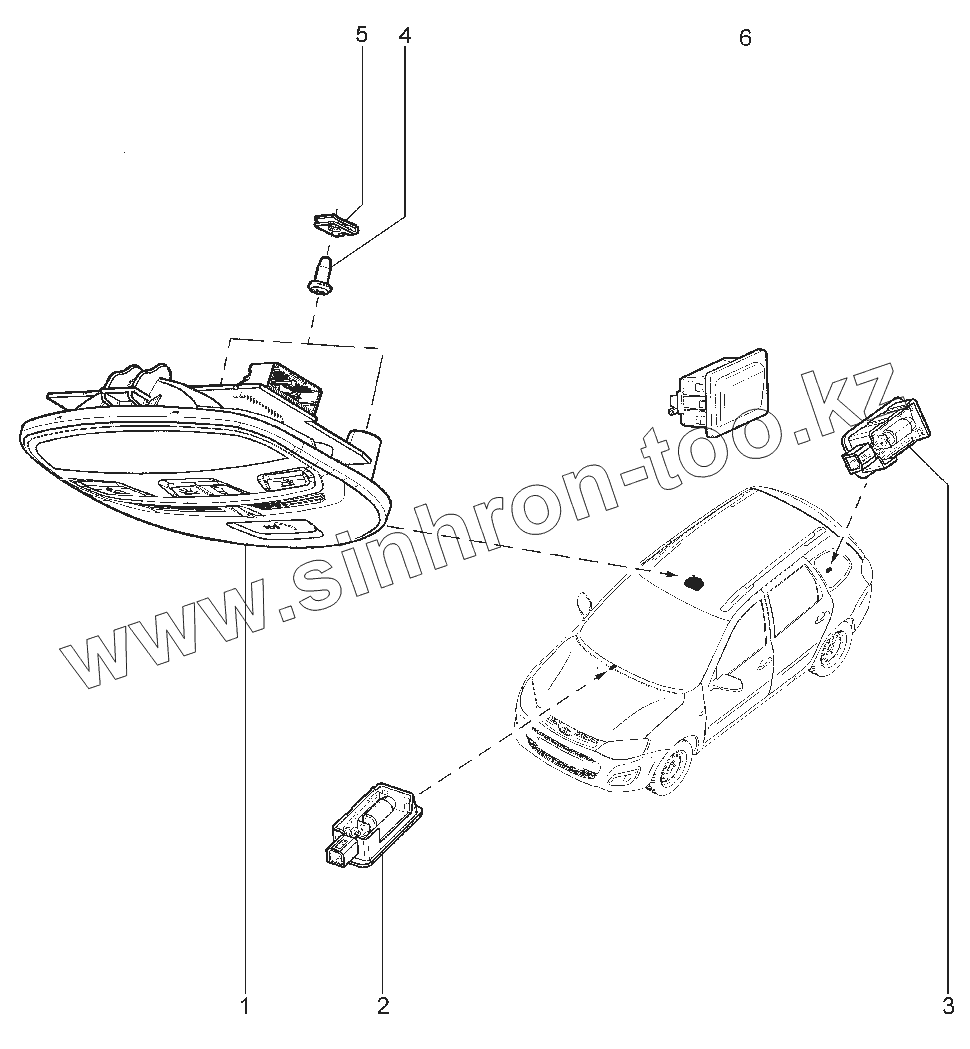 5
4
6
www.sinhron-too.kz
1
2
3