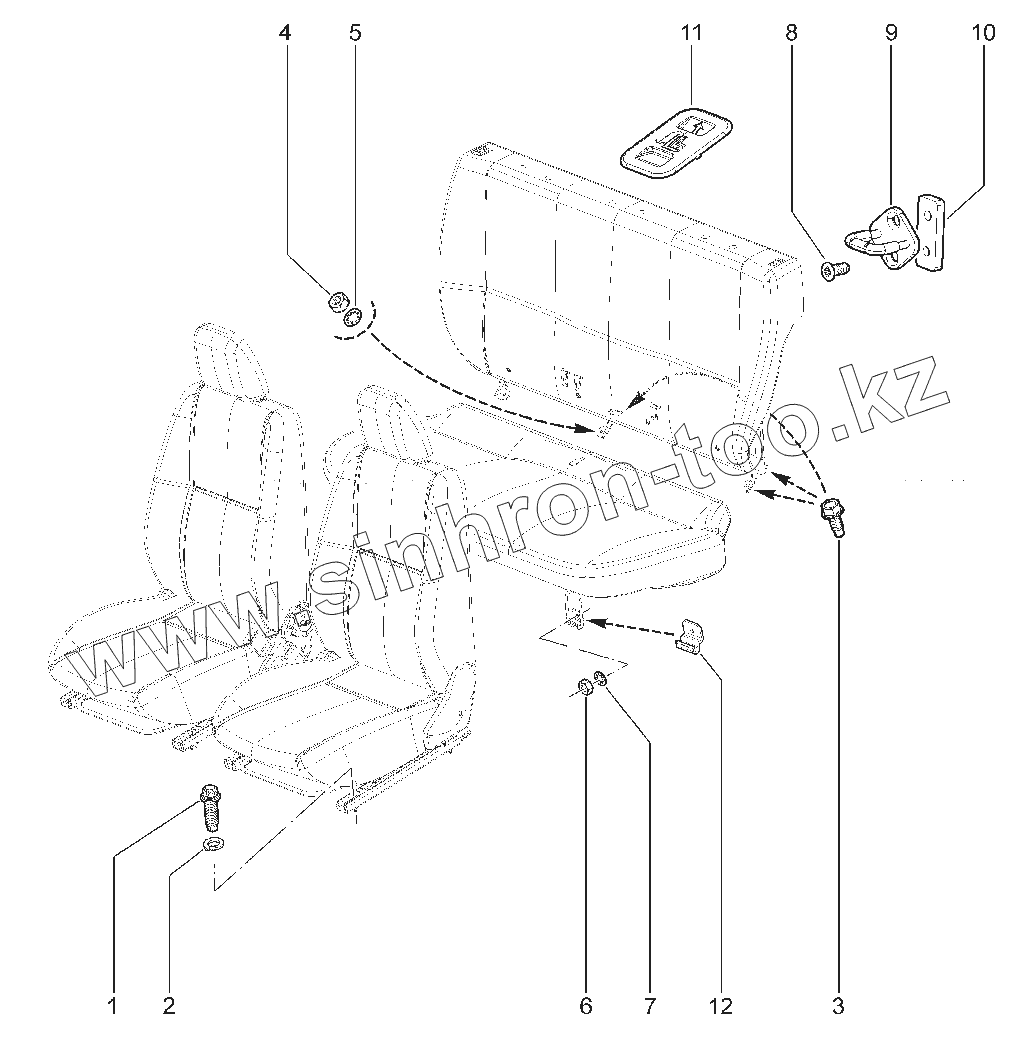 4 5 11 8 9 10

www.sinhron-too.kz

1 2 6 7 12 3