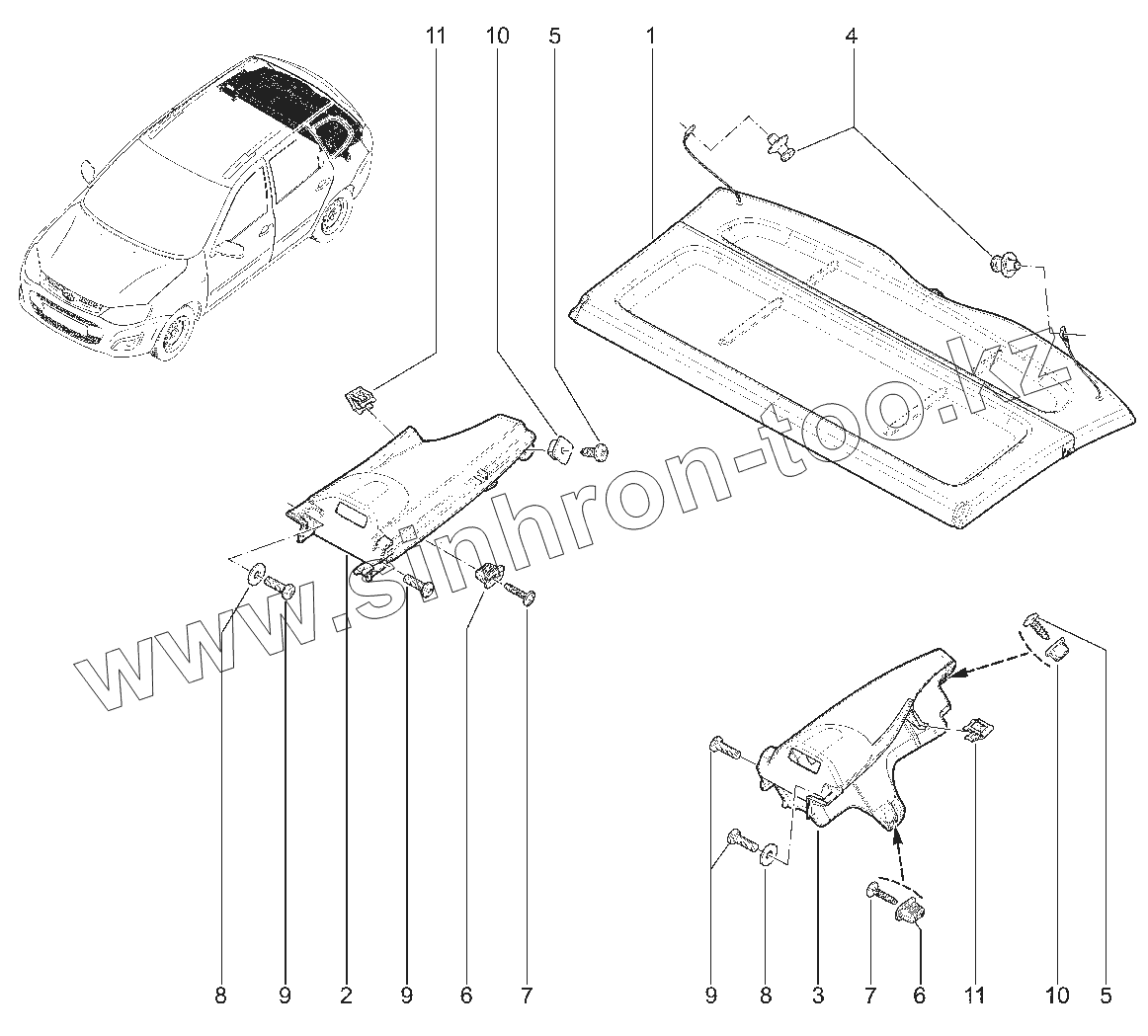 11 10 5 1 4

www.sinhron-too.kz

8 9 2 9 6 7

9 8 3 7 6 11 10 5