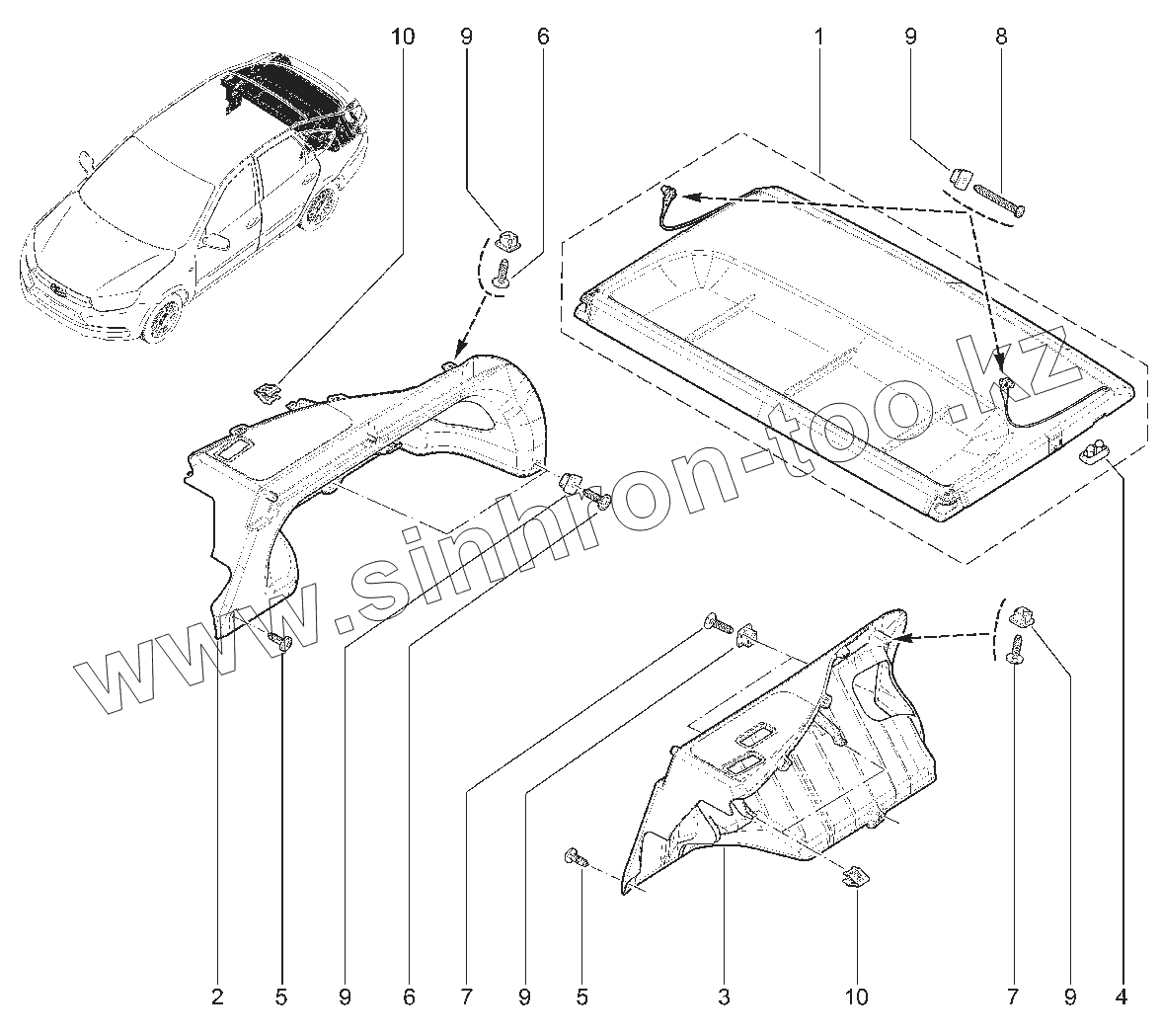 10 9 6 1 9 8

www.sinhron-too.kz

2 5 9 6 7 9 5 3 10 7 9 4