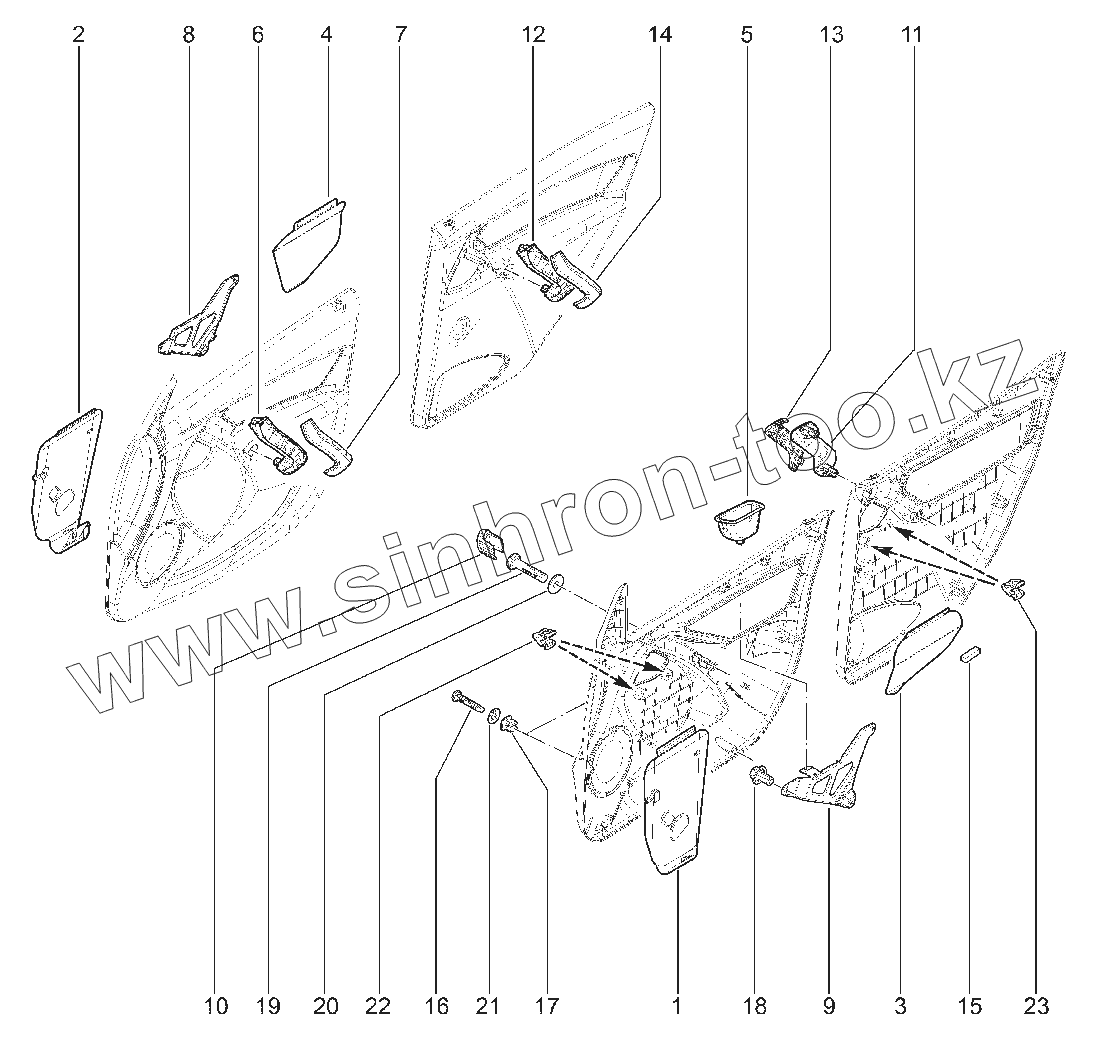 2 8 6 4 7 12 14 5 13 11

www.sinhron-too.kz

10 19 20 22 16 21 17 1 18 9 3 15 23