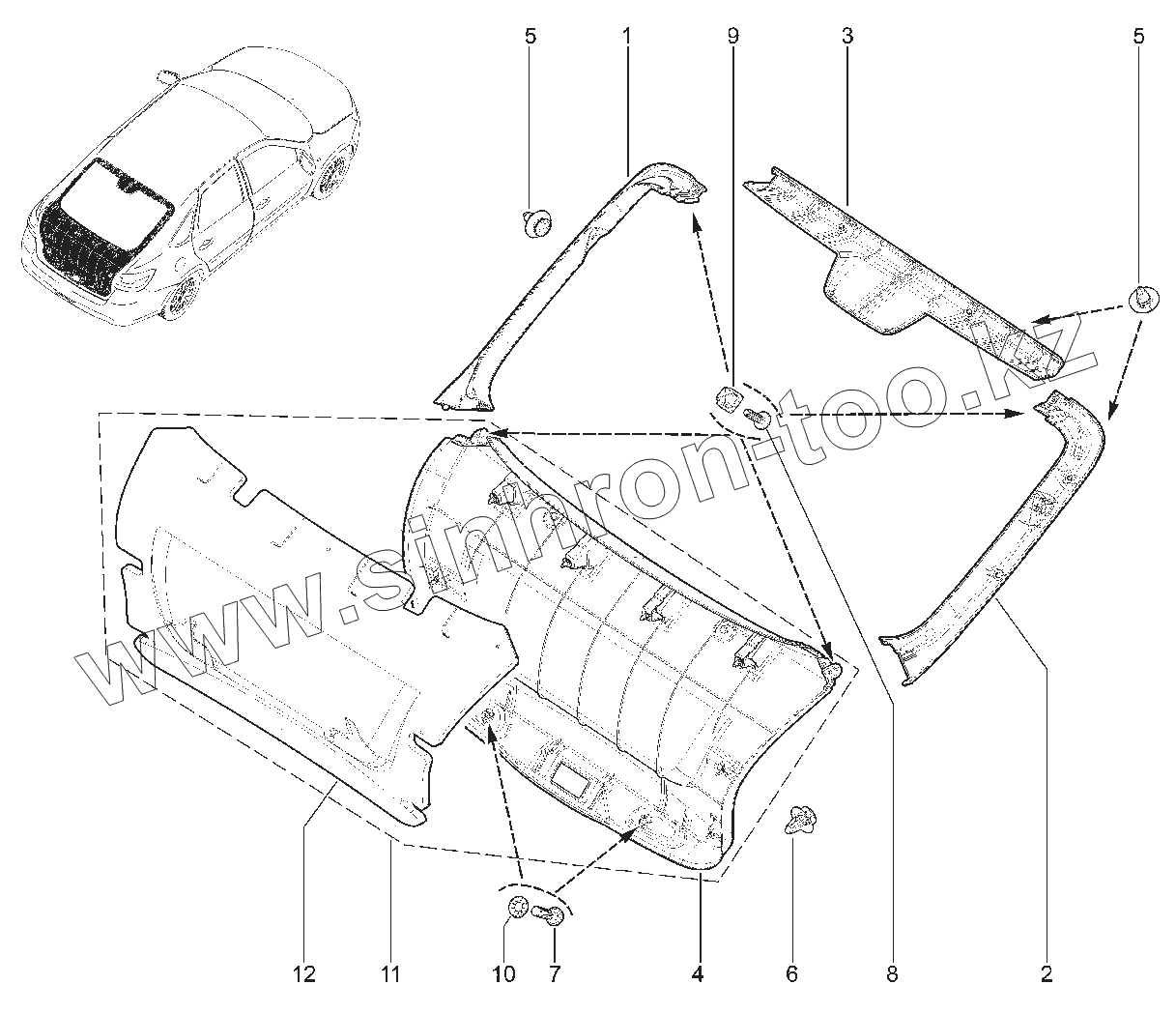 5
1
9
3
5
www.sinnron-too.kz
12
11
10
7
4
6
8
2