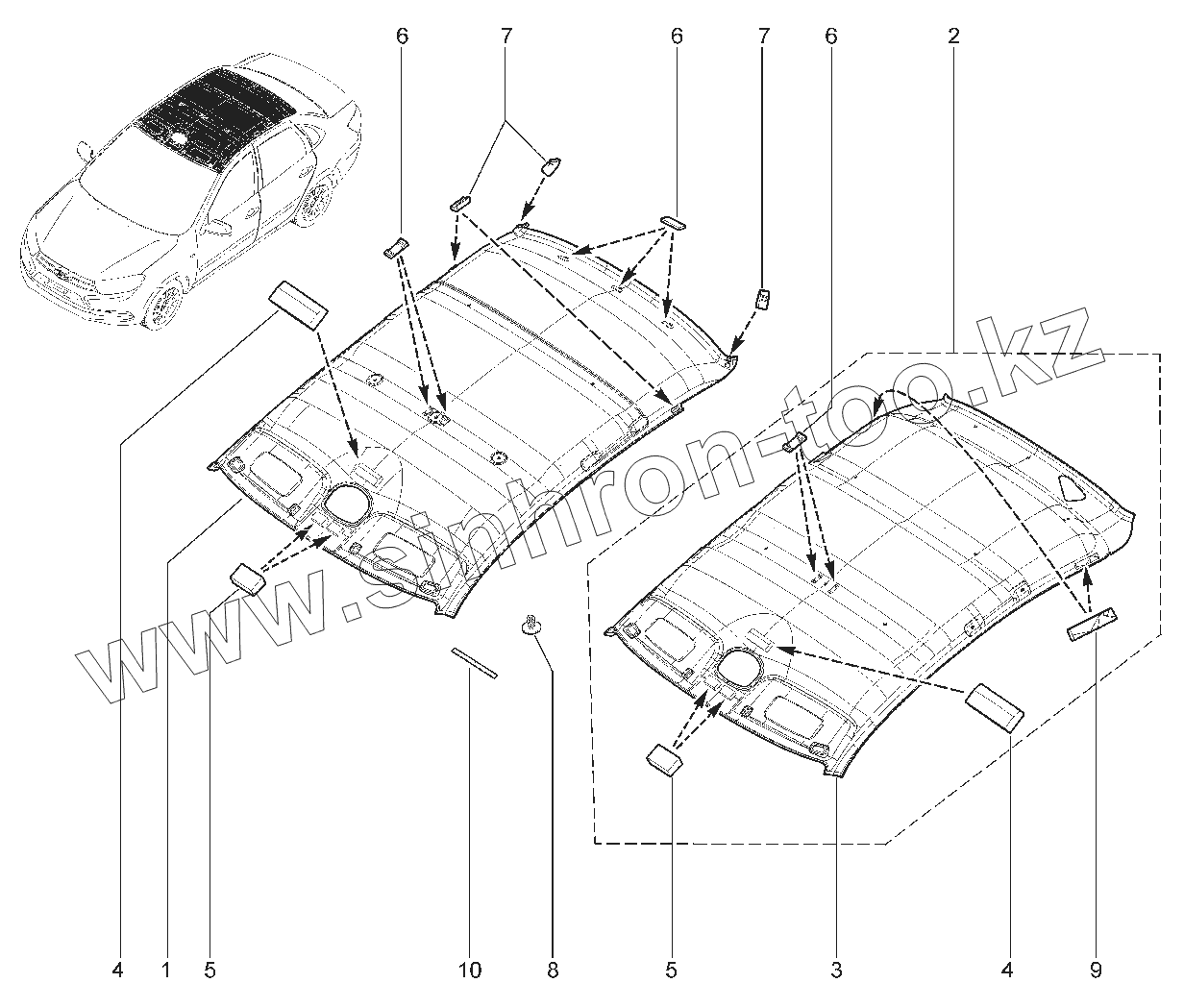 6 7 6 7 6 2

www.sinhron-too.kz

4 1 5 10 8 5 3 4 9