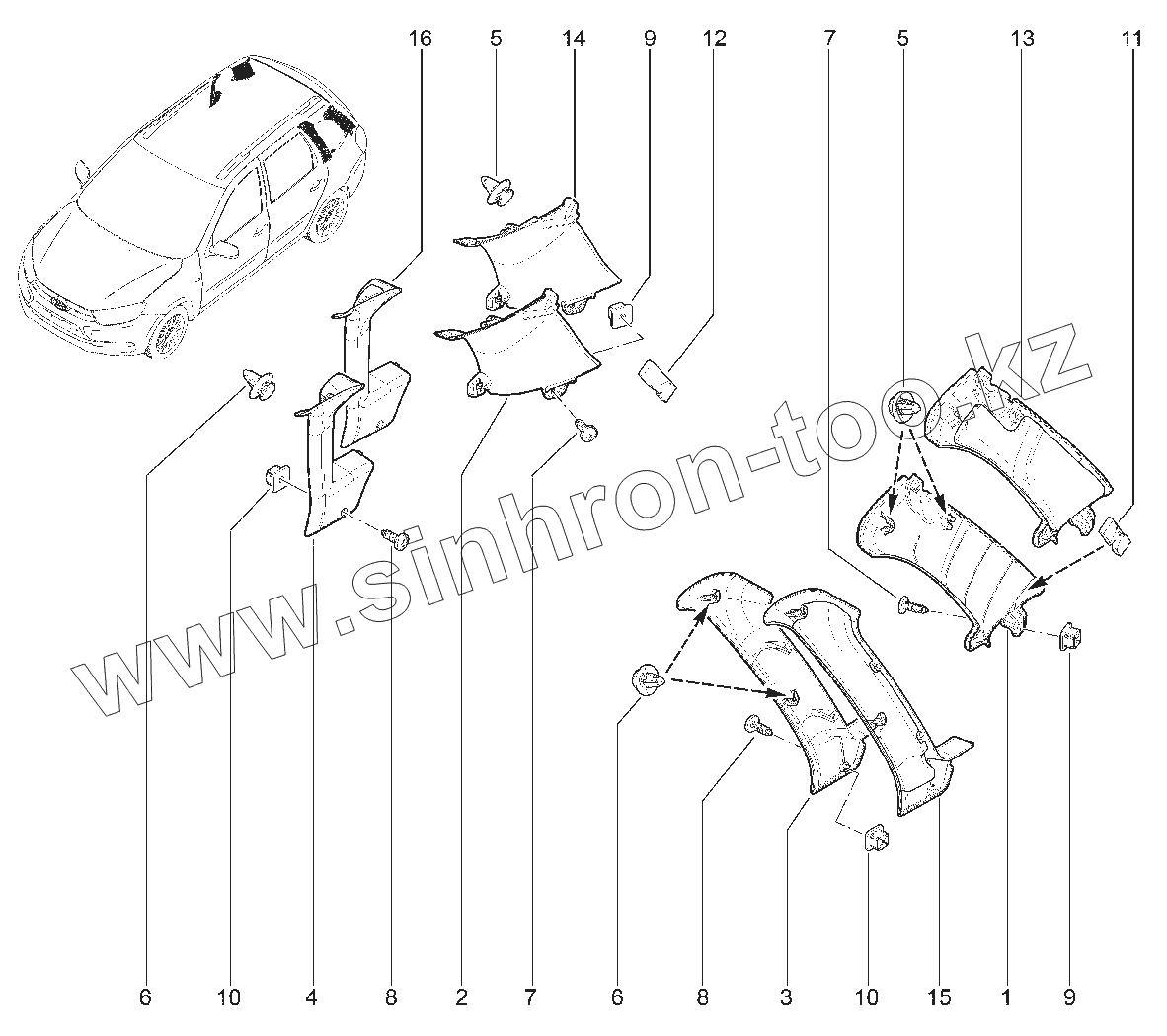 16 5 14 9 12 7 5 13 11

www.sinhron-too.kz

6 10 4 8 2 7 6 8 3 10 15 1 9