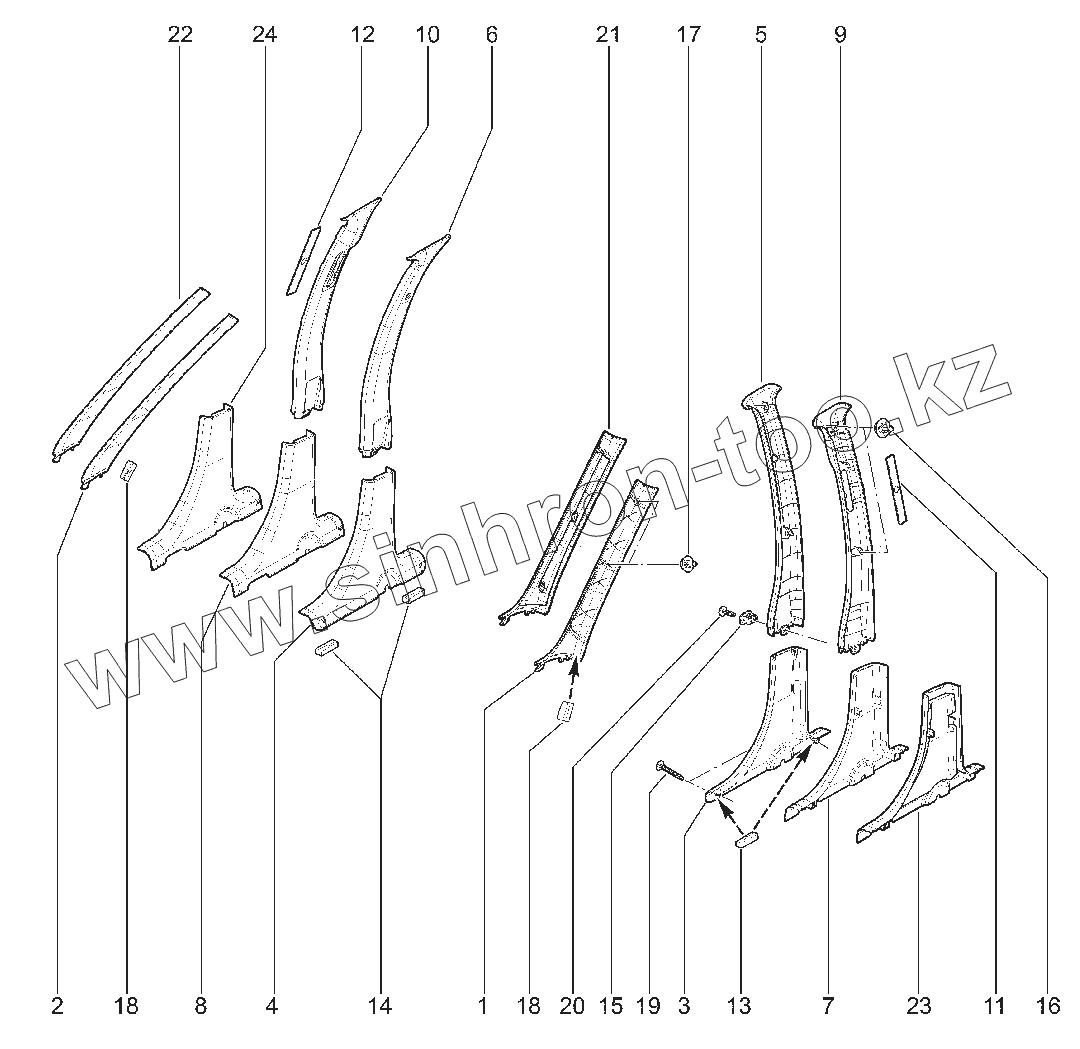 22 24 12 10 6 21 17 5 9

www.sinhron-too.kz

2 18 8 4 14 1 18 20 15 19 3 13 7 23 11 16