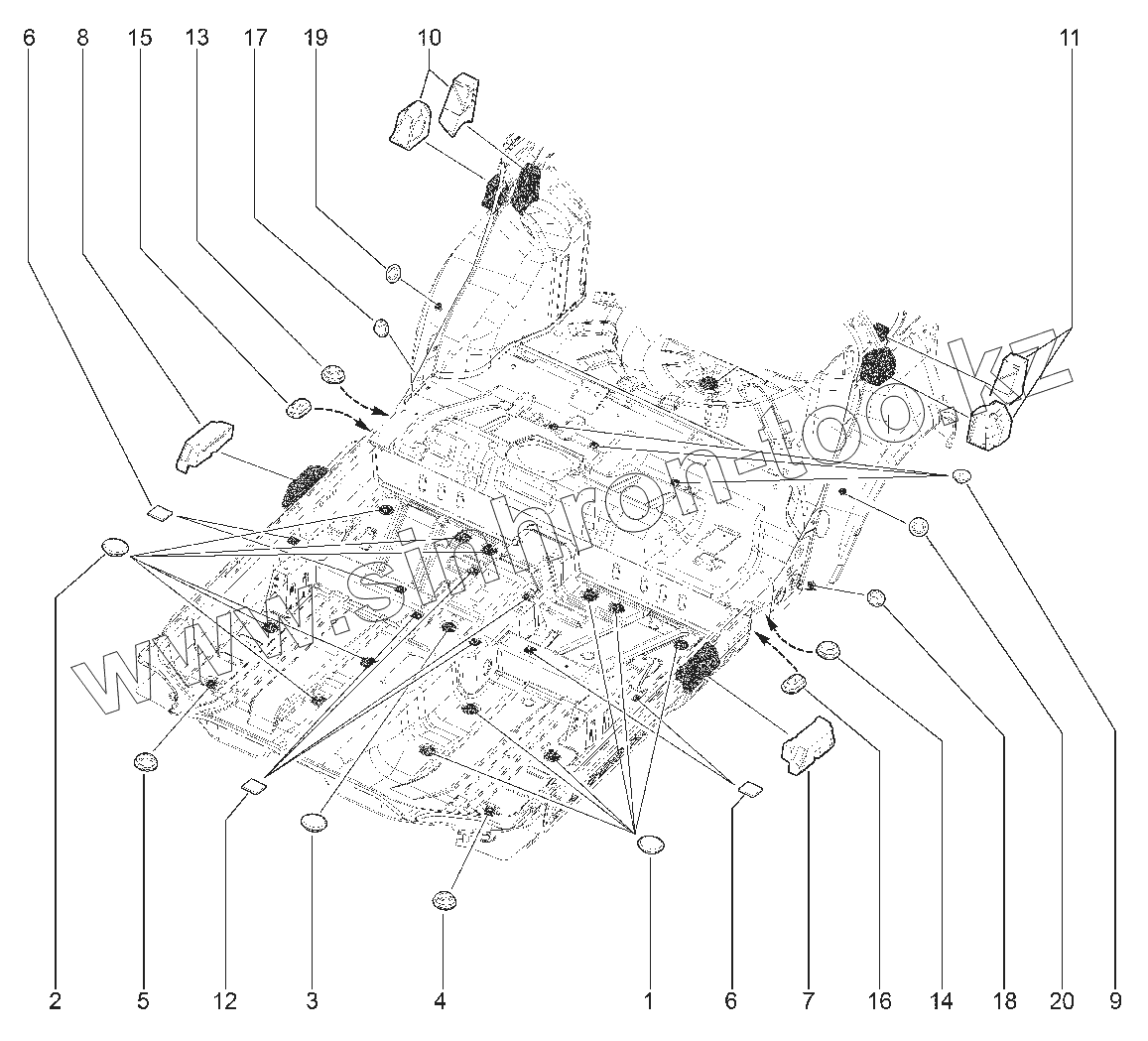 6 8 15 13 17 19 10 11

www.sinhron-too.kz

2 5 12 3 4 1 6 7 16 14 18 20 9