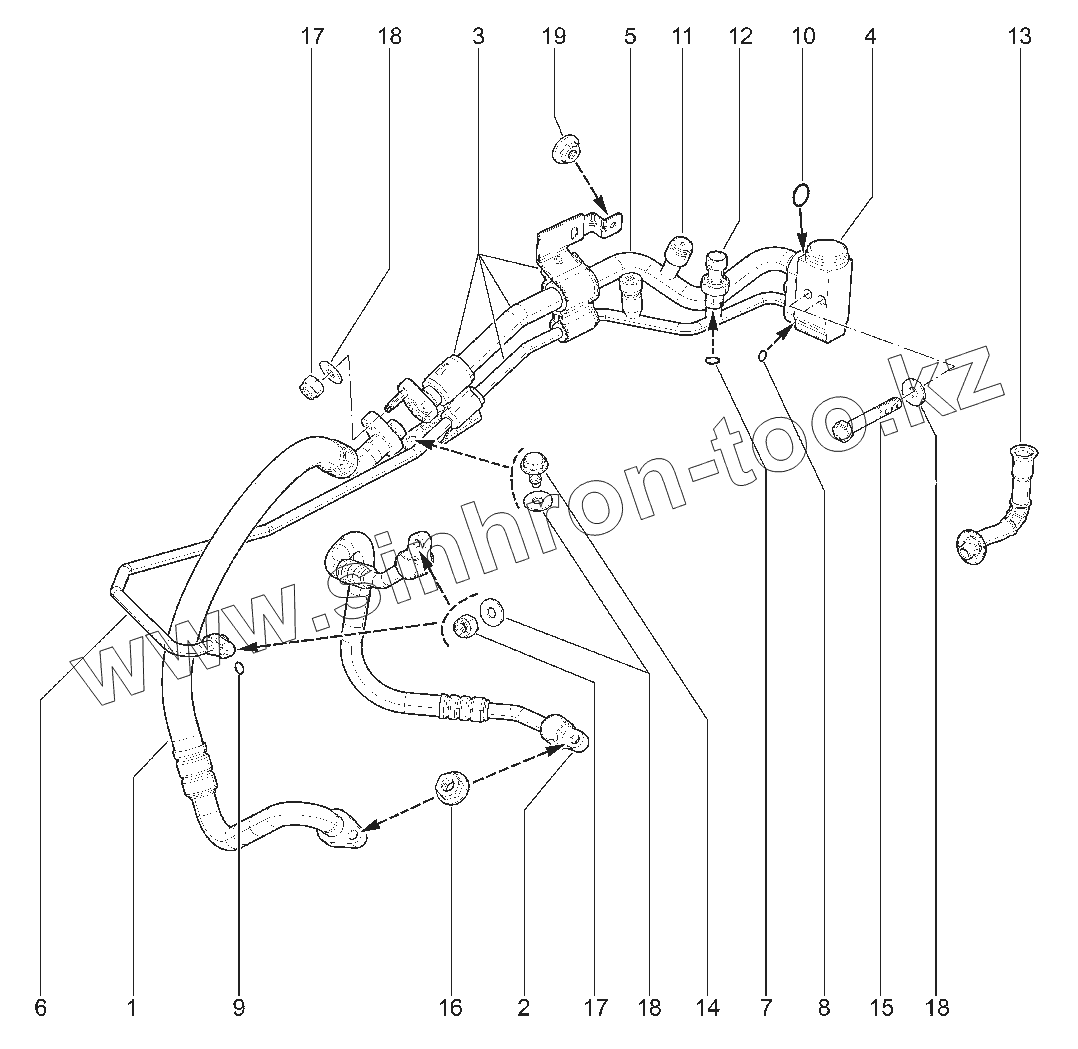 17 18 3 19 5 11 12 10 4 13

www.sinhron-too.kz

6 1 9 16 2 17 18 14 7 8 15 18