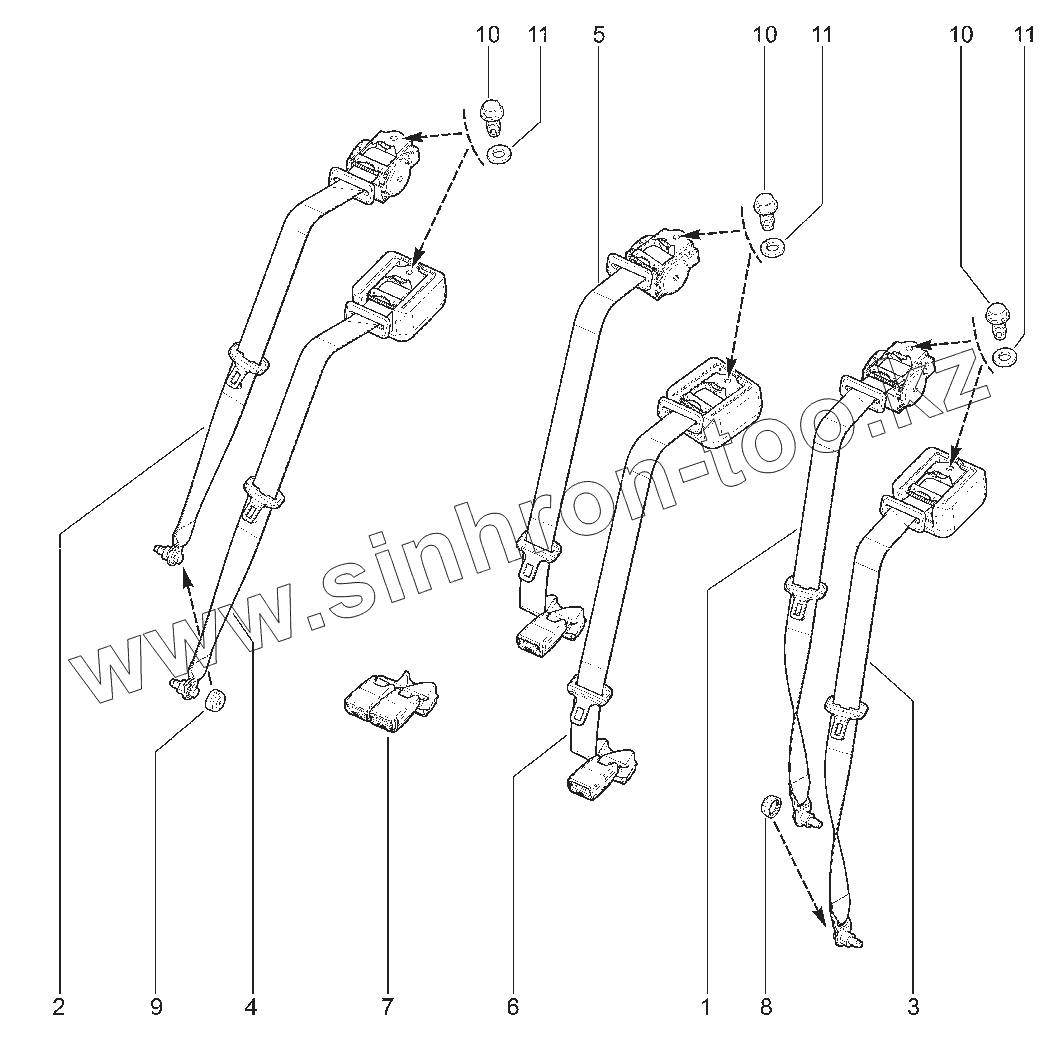 10 11 5 10 11 10 11

www.sinhron-too.kz

2 9 4 7 6 1 8 3