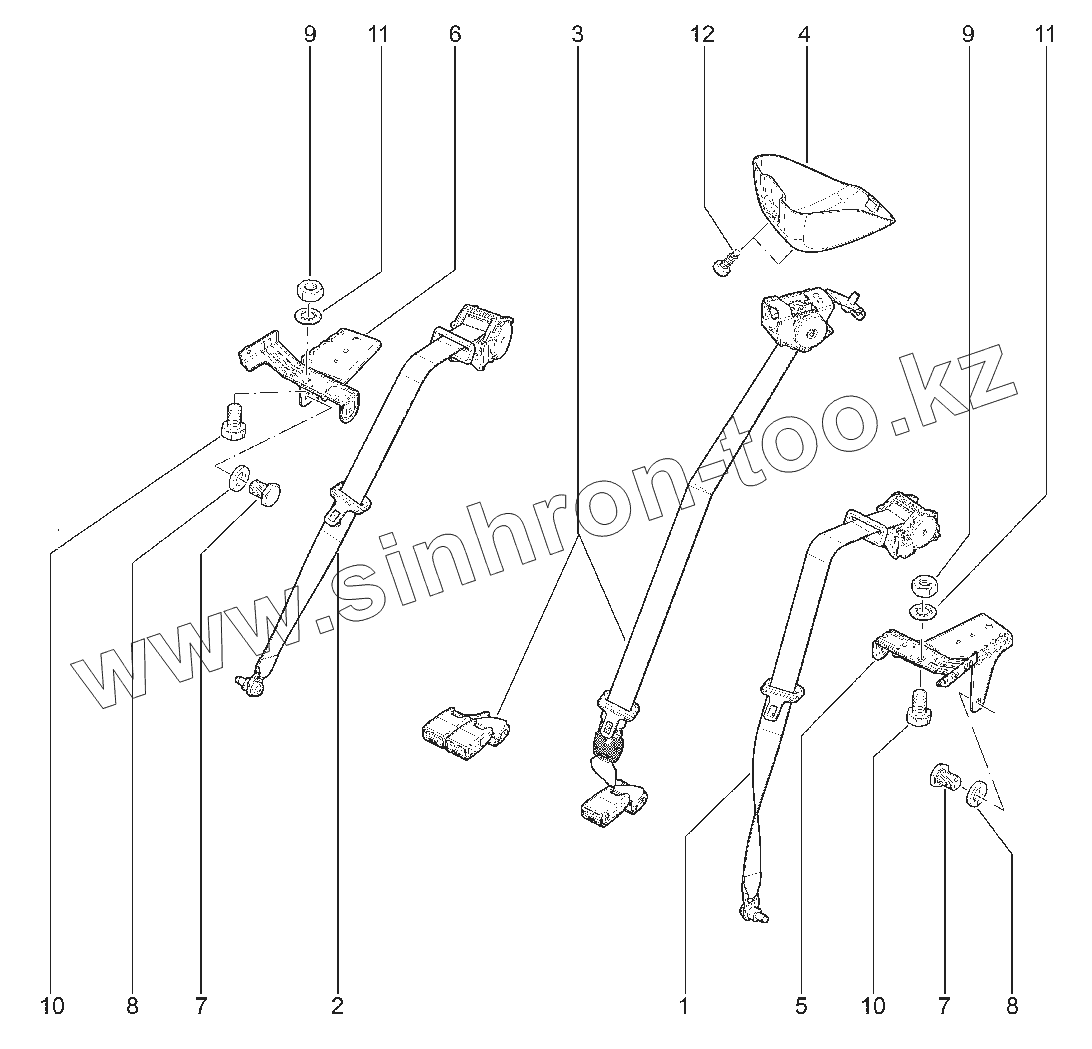 9 11 6 3 12 4 9 11

www.sinhron-too.kz

10 8 7 2 1 5 10 7 8