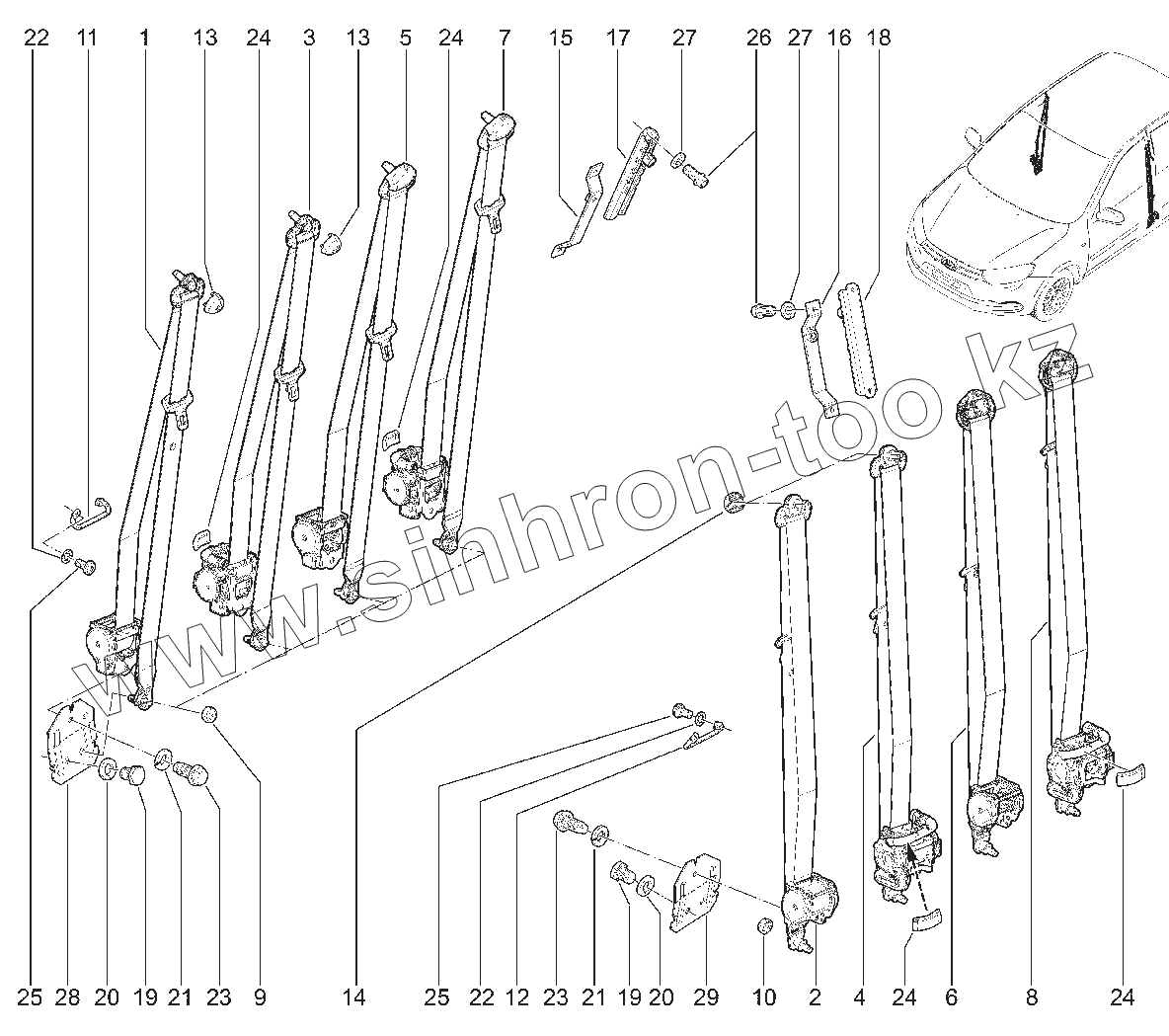 22 11 1 13 24 3 13 5 24 7 15 17 27 26 27 16 18

www.sinhron-too.kz

25 28 20 19 21 23 9 14 25 22 12 23 21 19 20 29 10 2 4 24 6 8 24