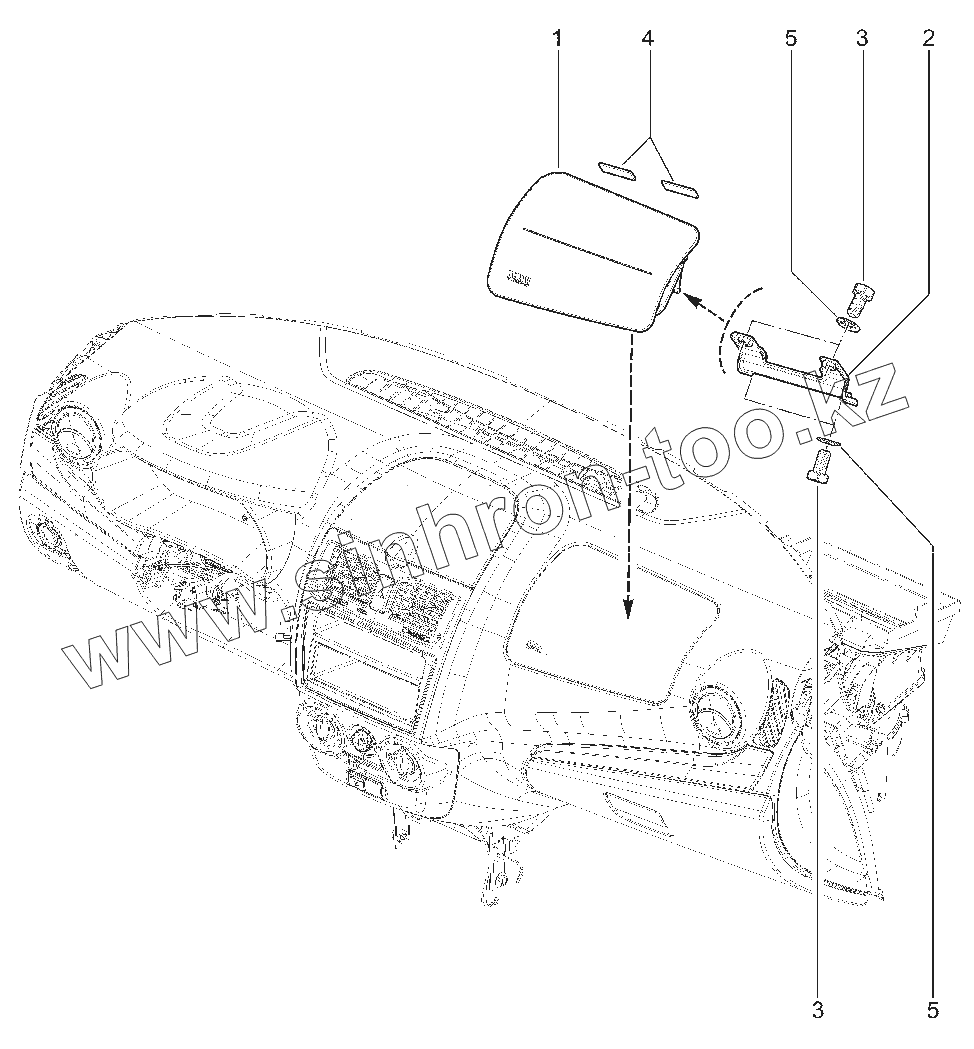 1
4
5
3
2
www.sinhron-too.kz
3
5