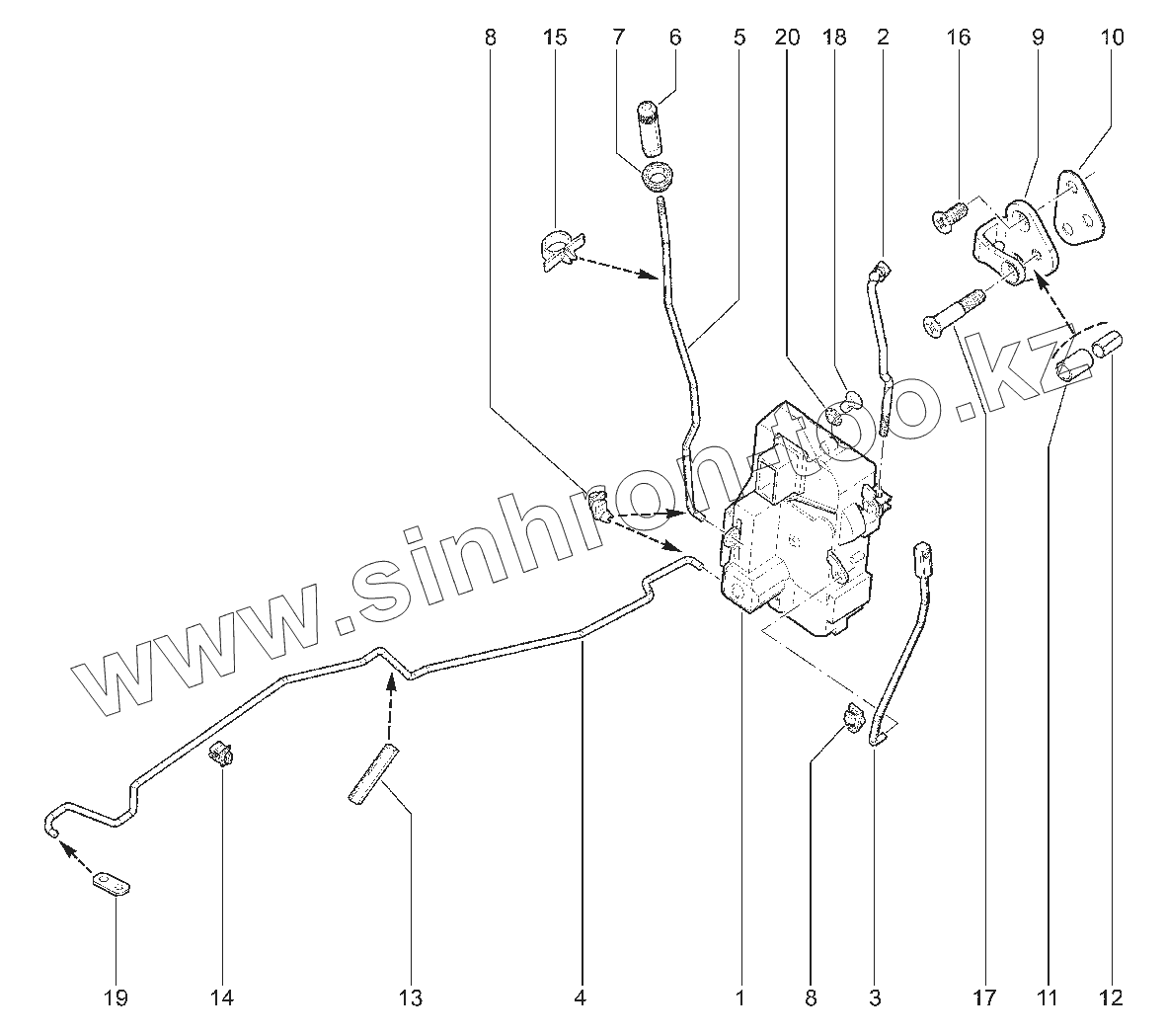 8 15 7 6 5 20 18 2 16 9 10

www.sinhron-too.kz

19 14 13 4 1 8 3 17 11 12