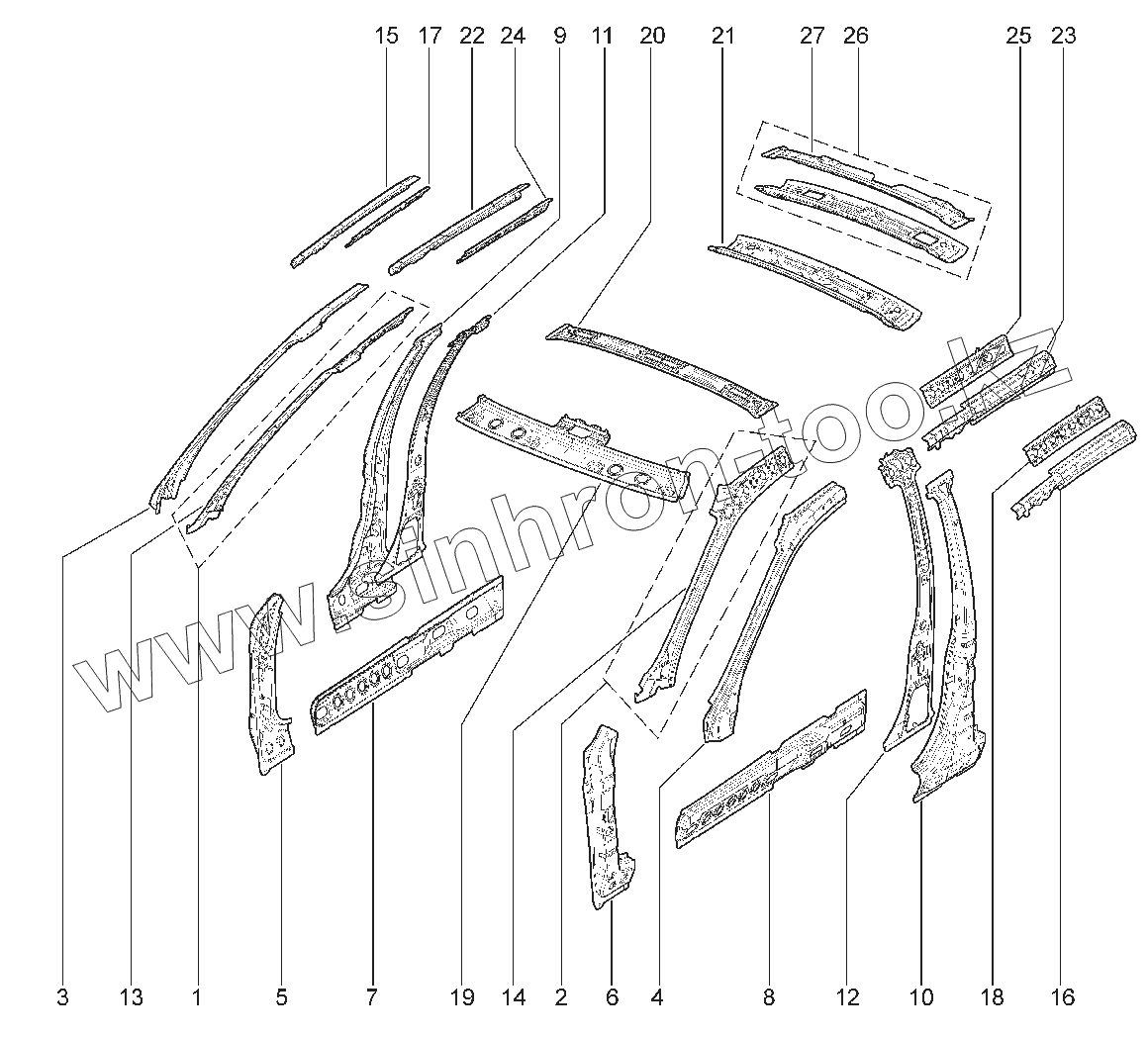 15 17 22 24 9 11 20 21 27 26 25 23

www.sinhron-too.kz

3 13 1 5 7 19 14 2 6 4 8 12 10 18 16