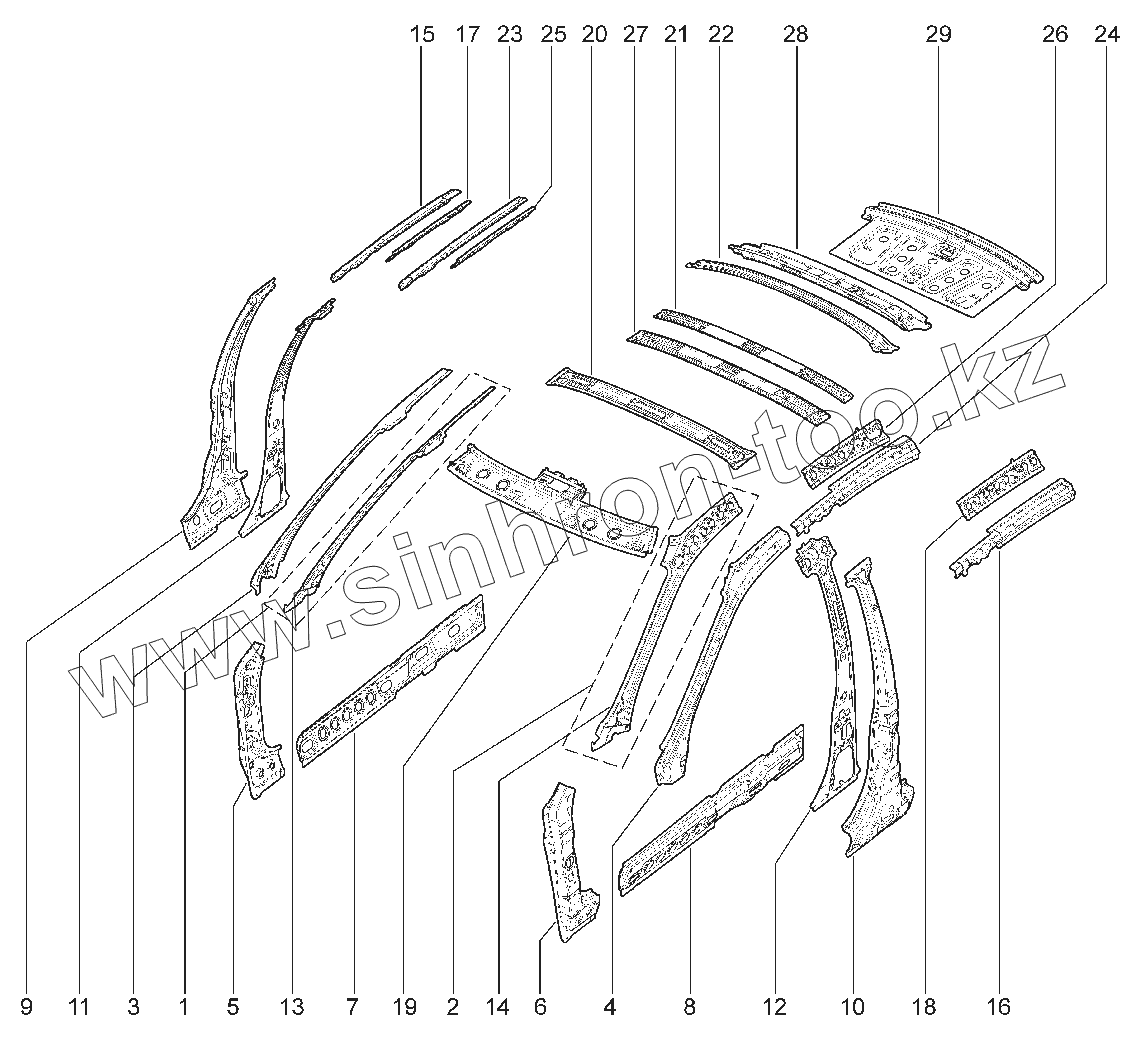 15 17 23 25 20 27 21 22 28 29 26 24

www.sinhron-too.kz

9 11 3 1 5 13 7 19 2 14 6 4 8 12 10 18 16