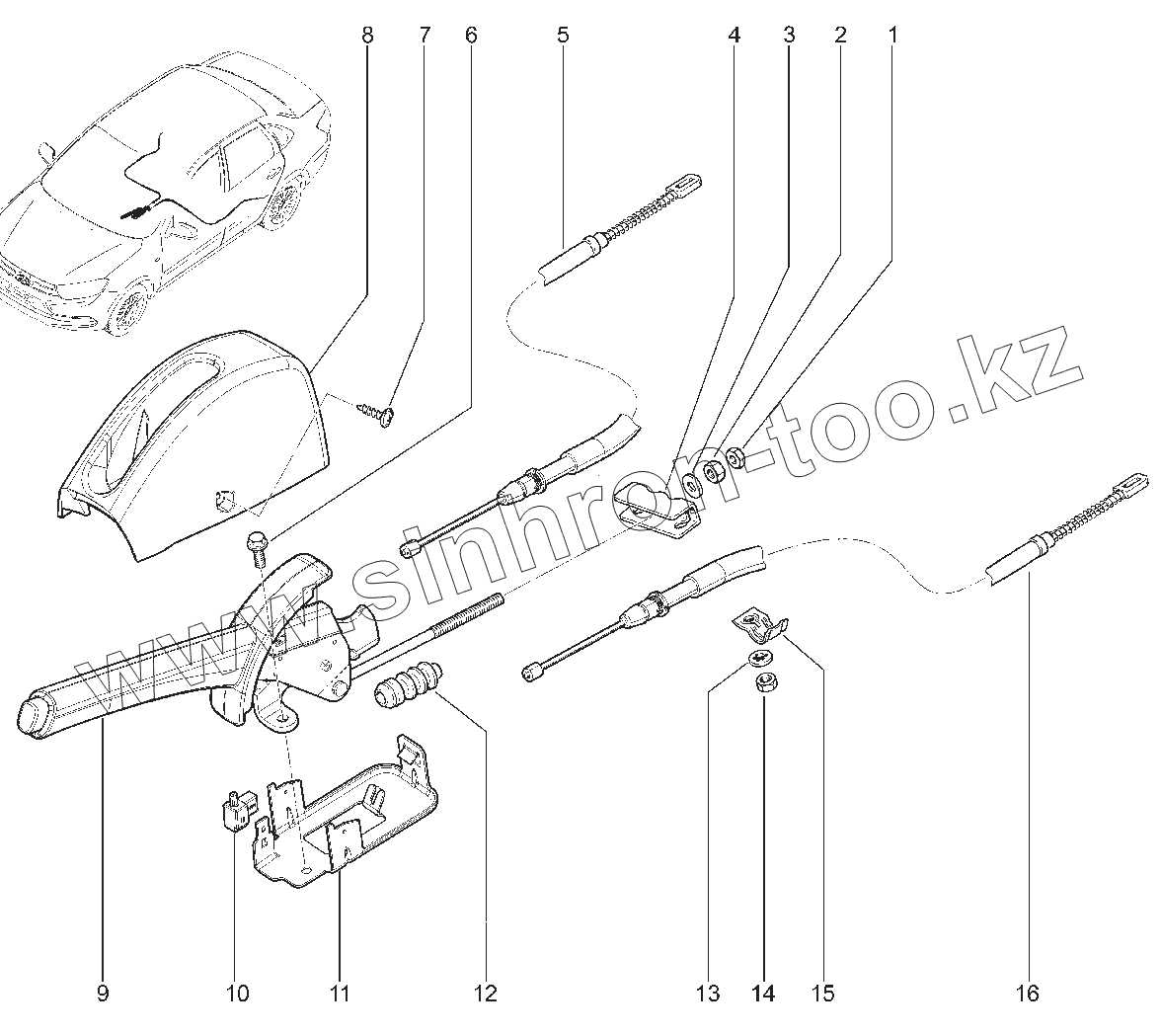 8 7 6 5 4 3 2 1

www.sinhron-too.kz

9 10 11 12 13 14 15 16