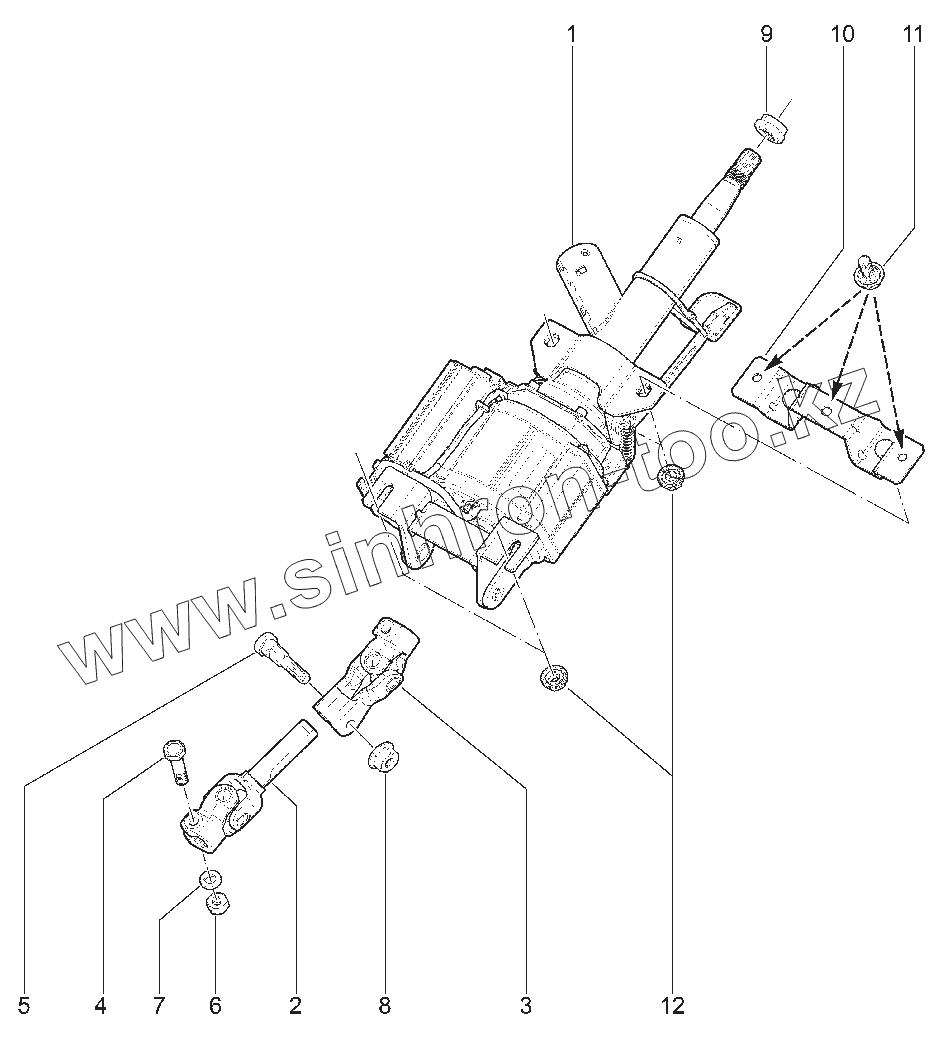 1
9
10
11
www.sinhron-too.kz
5
4
7
6
2
8
3
12