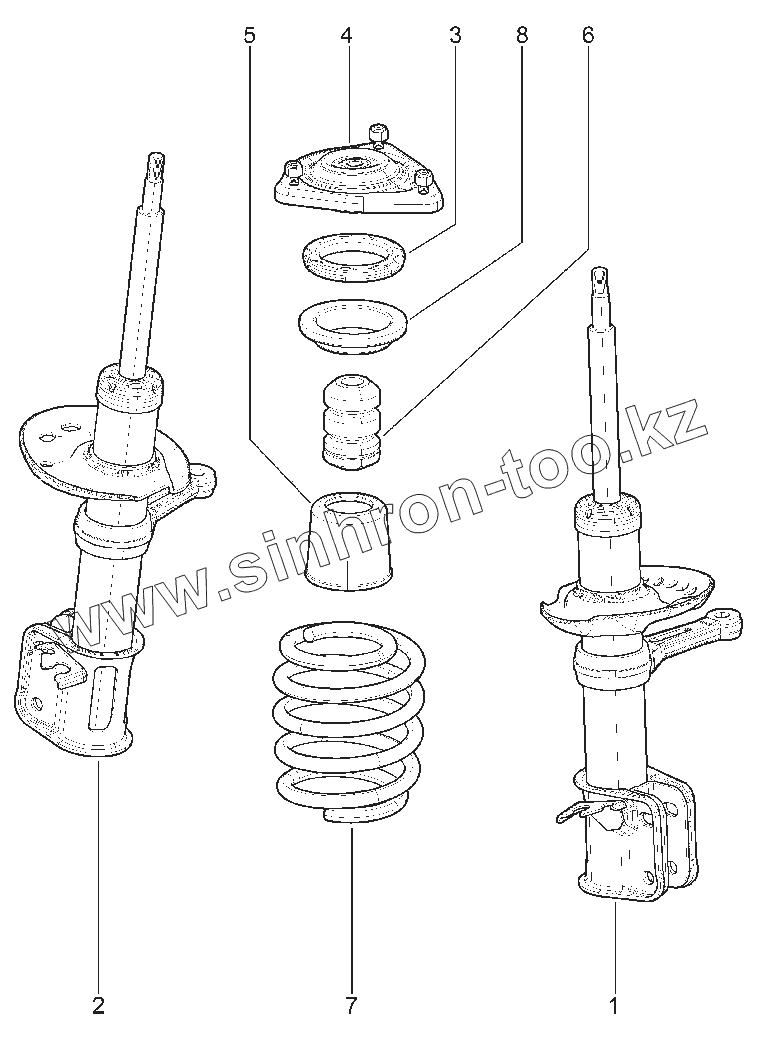 5 4 3 8 6

www.sinhron-too.kz

2 7 1