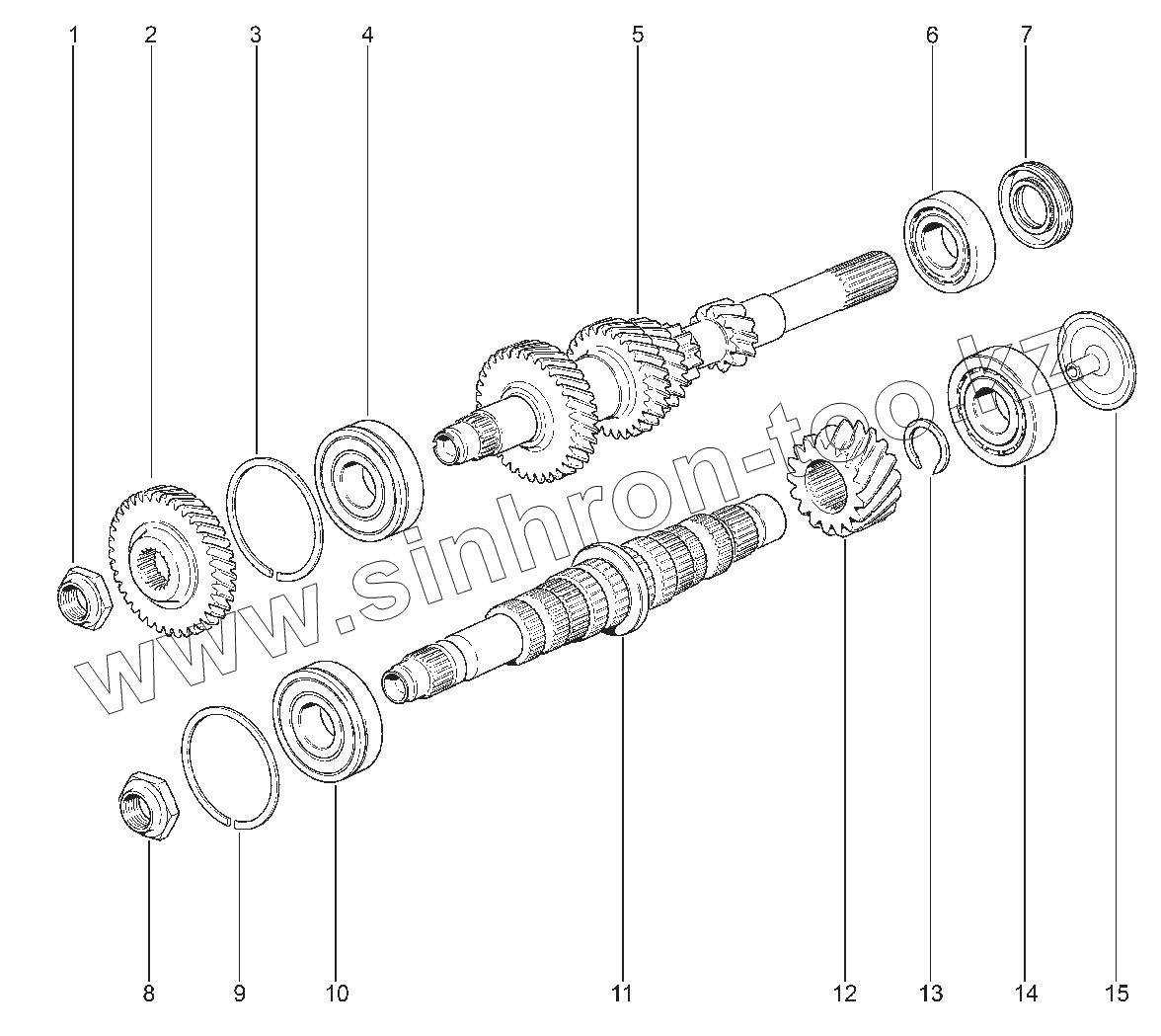 1
2
3
4
5
6
7
www.sinhron-too.kz
8
9
10
11
12
13
14
15