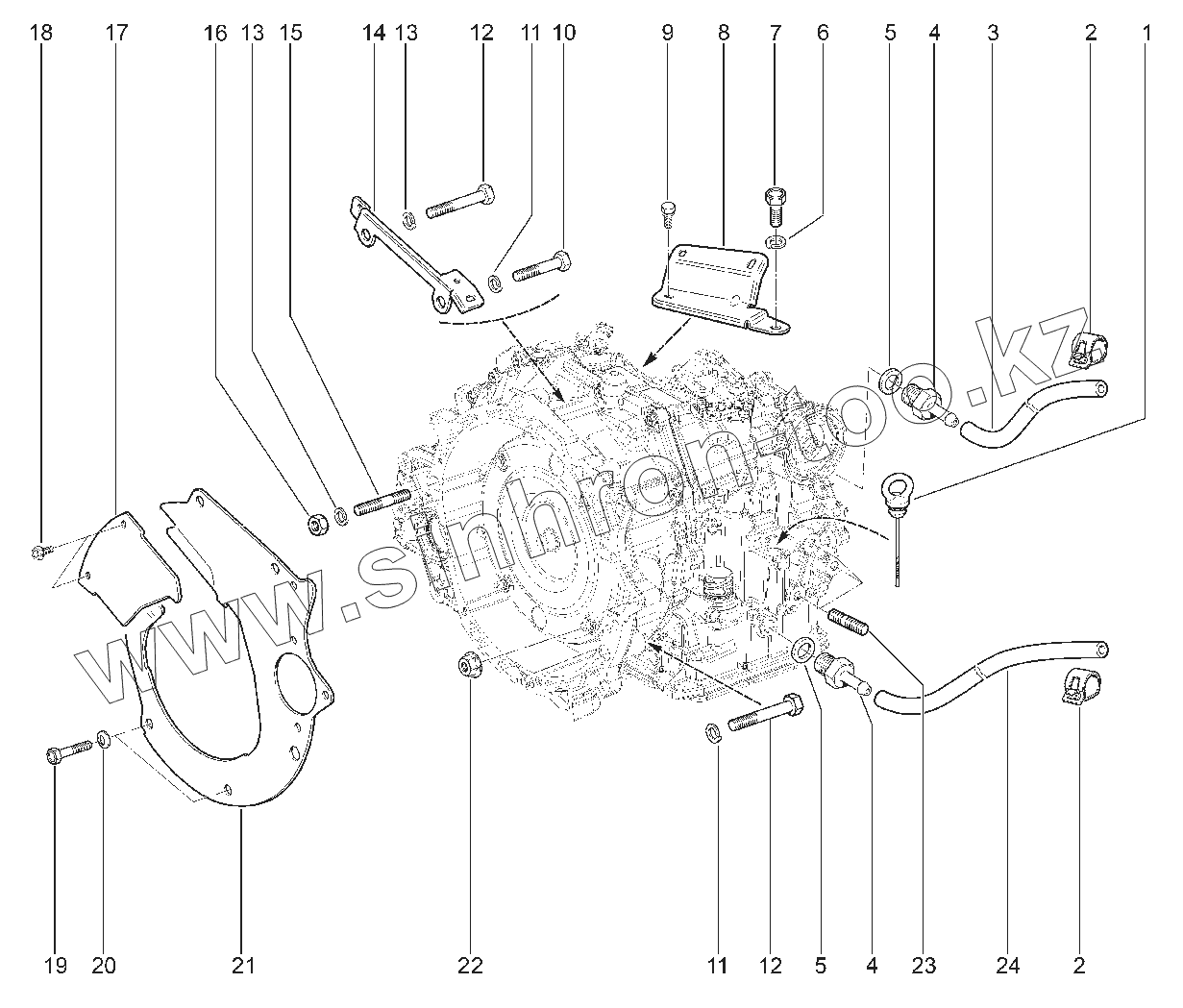 18 17 16 13 15 14 13 12 11 10 9 8 7 6 5 4 3 2 1

www.sinhron-too.kz

19 20 21 22 11 12 5 4 23 24 2