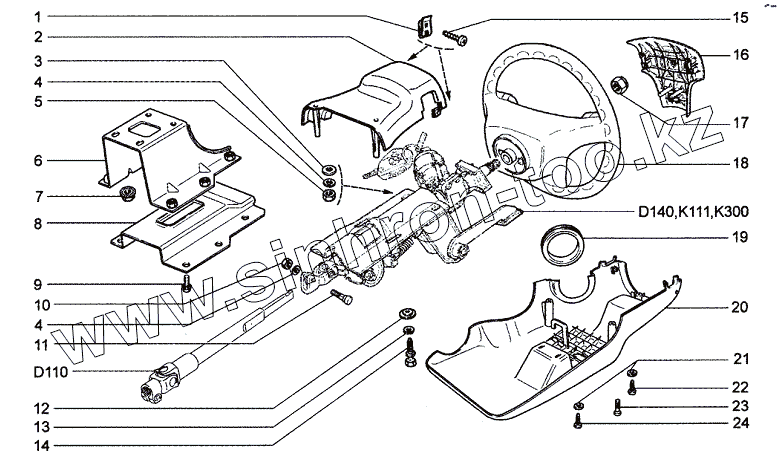 1
2
3
4
5
6
7
8
9
10
4
11
D110
12
13
14
15
16
17
18
D140,K111,K300
19
20
21
22
23
24
www.sinhron-too.kz