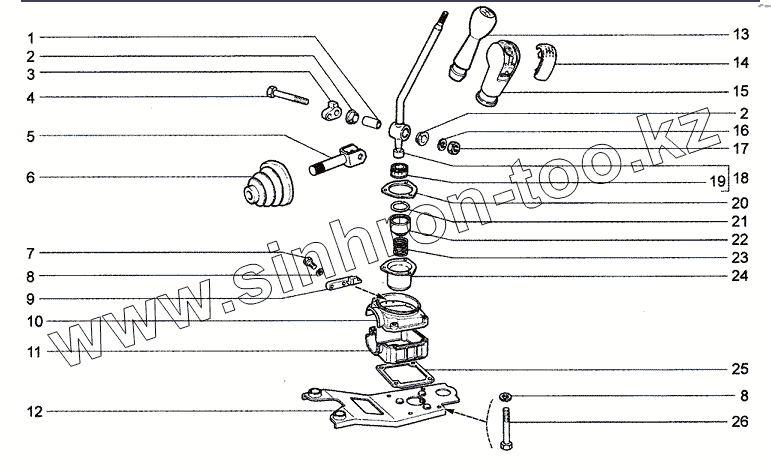 1
2
3
4
5
6
7
8
9
10
11
12
13
14
15
2
16
17
18
19
20
21
22
23
24
25
8
26
www.sinhron-too.kz