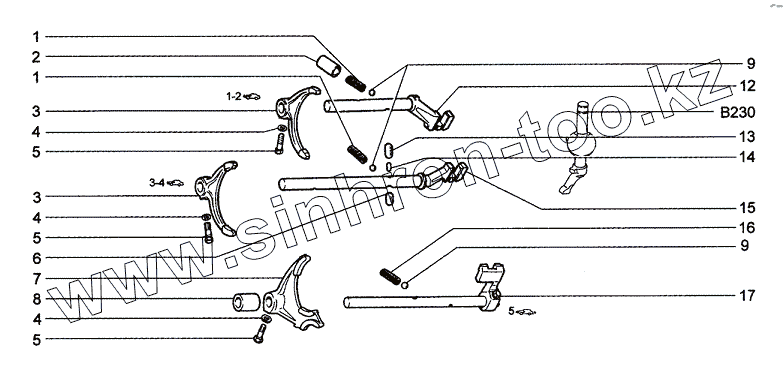 1
2
1
3
4
5
3
4
5
6
7
8
4
5

1-2
3-4

9
12
B230
13
14
15
16
9
17

5

www.sinhron-too.kz