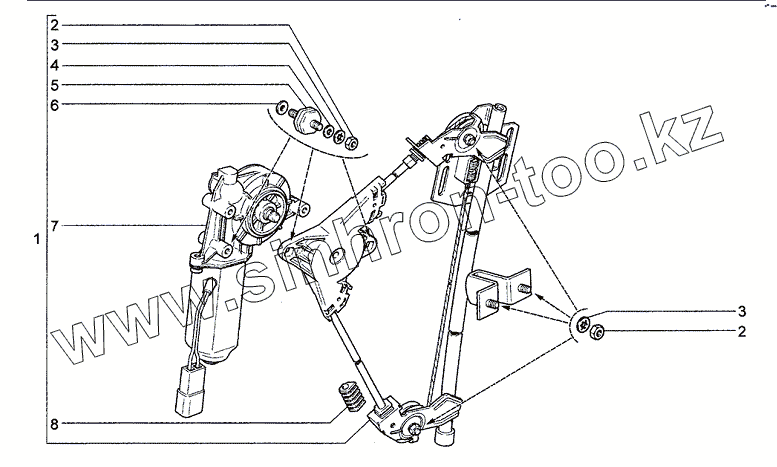 2
3
4
5
6
7
1
8
3
2
www.sinhron-too.kz